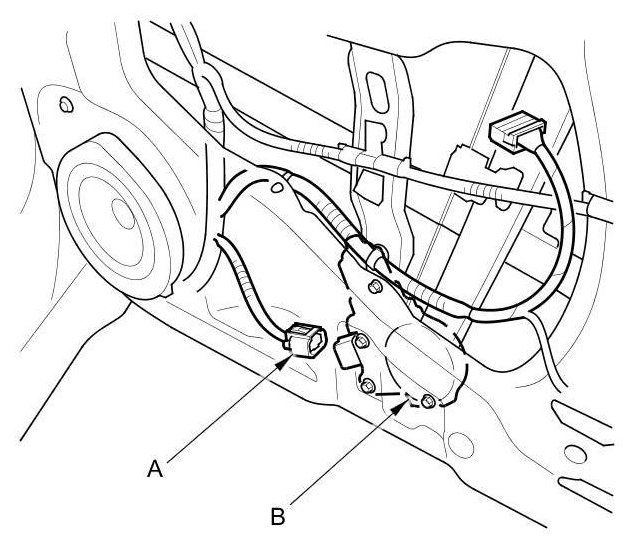 A

B