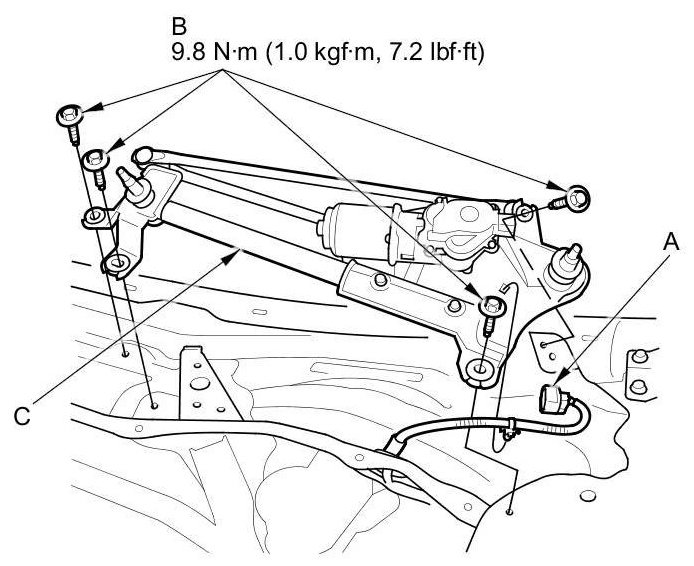 B
9.8 N·m (1.0 kgf·m, 7.2 lbf·ft)

A

C