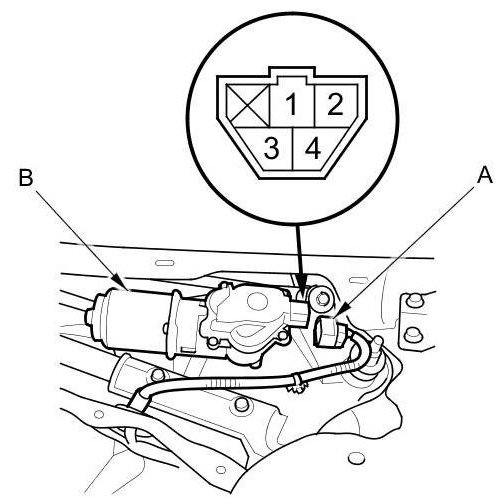 1 2
3 4
B
A