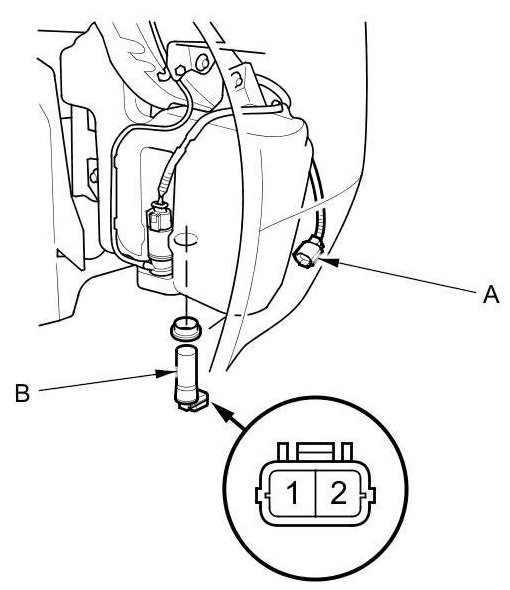 A
B
1
2