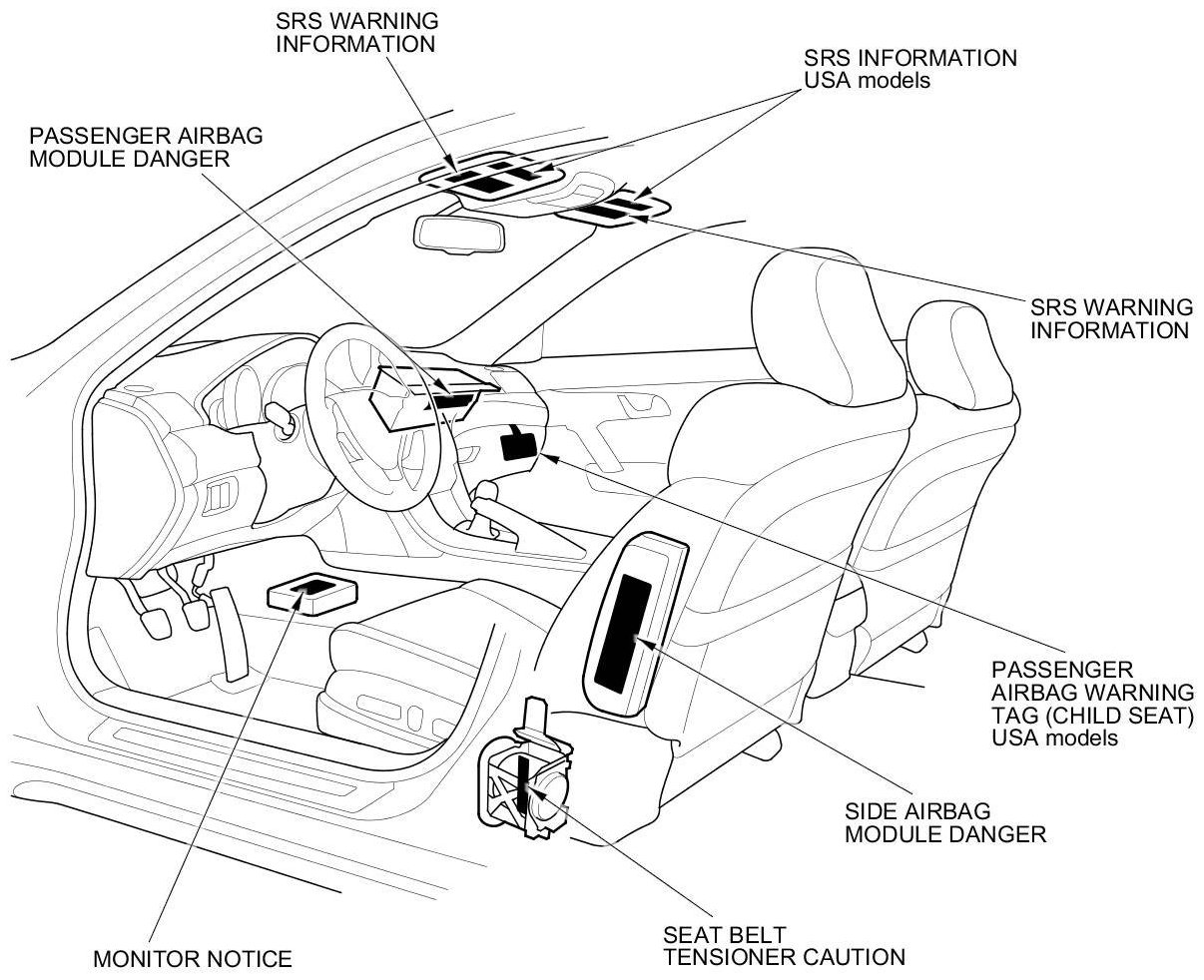 SRS WARNING INFORMATION

SRS INFORMATION
USA models

PASSENGER AIRBAG MODULE DANGER

SRS WARNING INFORMATION

PASSENGER AIRBAG WARNING TAG (CHILD SEAT)
USA models

SIDE AIRBAG MODULE DANGER

SEAT BELT TENSIONER CAUTION

MONITOR NOTICE