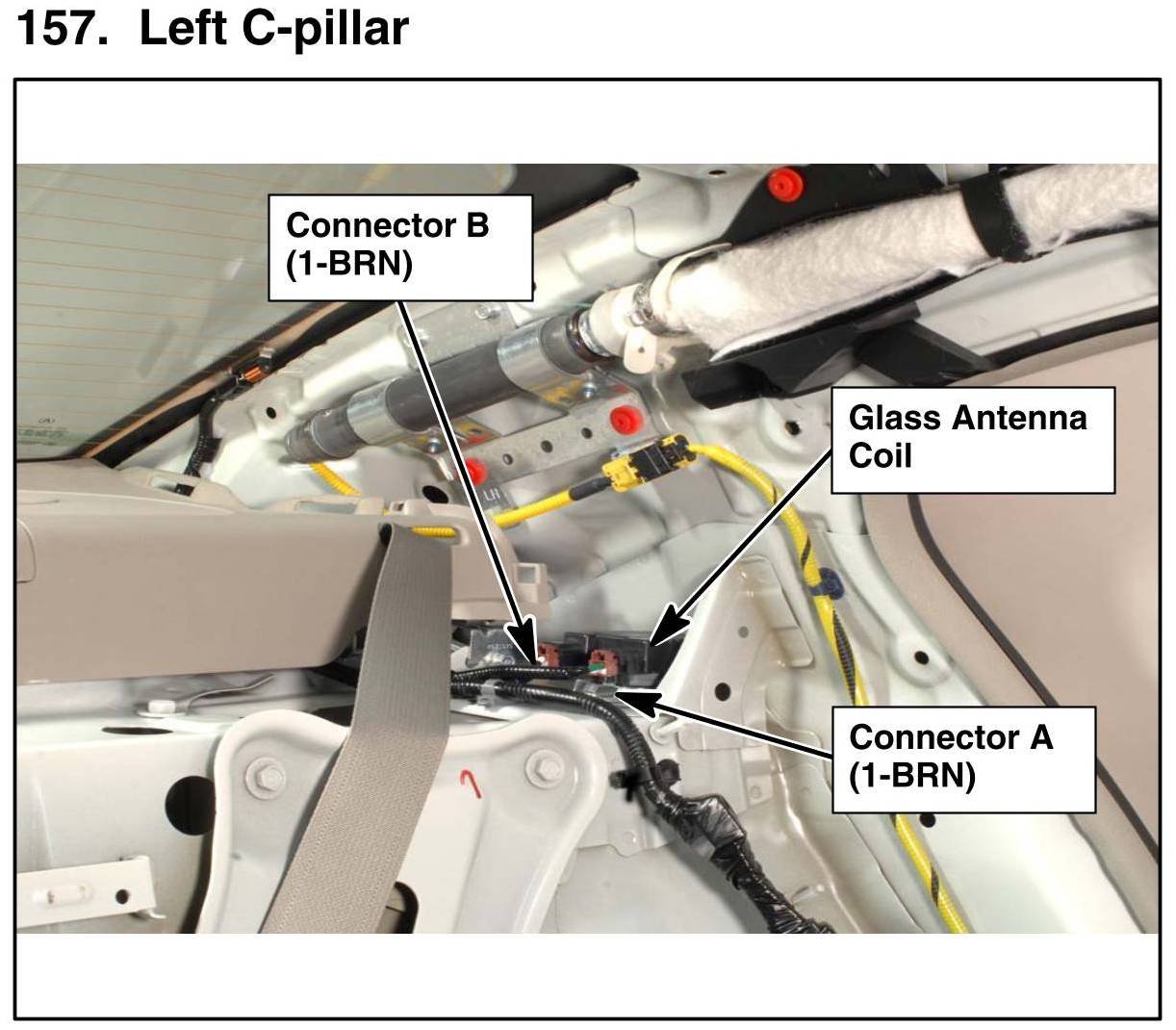 157. Left C-pillar

Connector B
(1-BRN)

Glass Antenna
Coil

Connector A
(1-BRN)