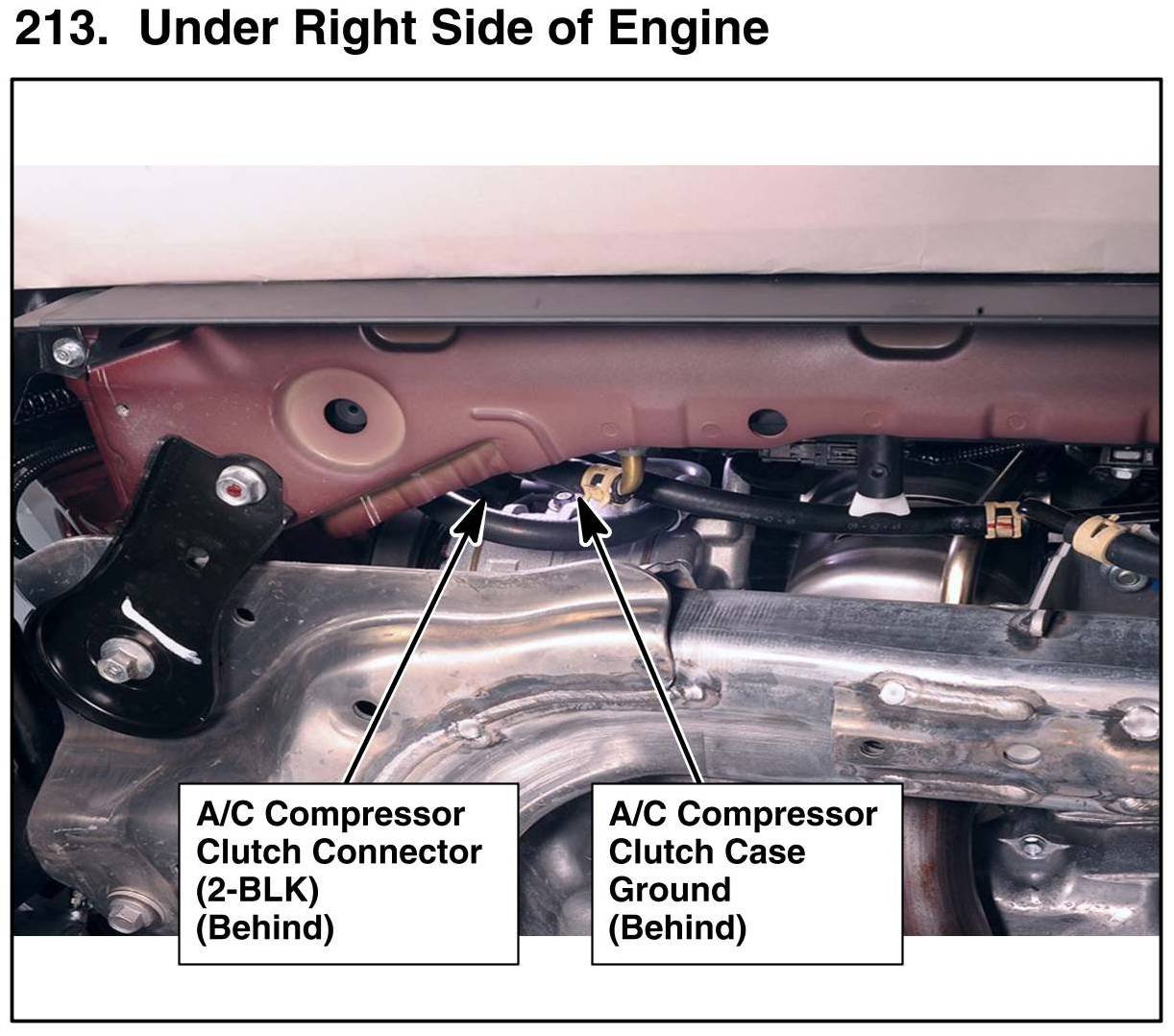 213. Under Right Side of Engine

A/C Compressor Clutch Connector (2-BLK) (Behind)

A/C Compressor Clutch Case Ground (Behind)