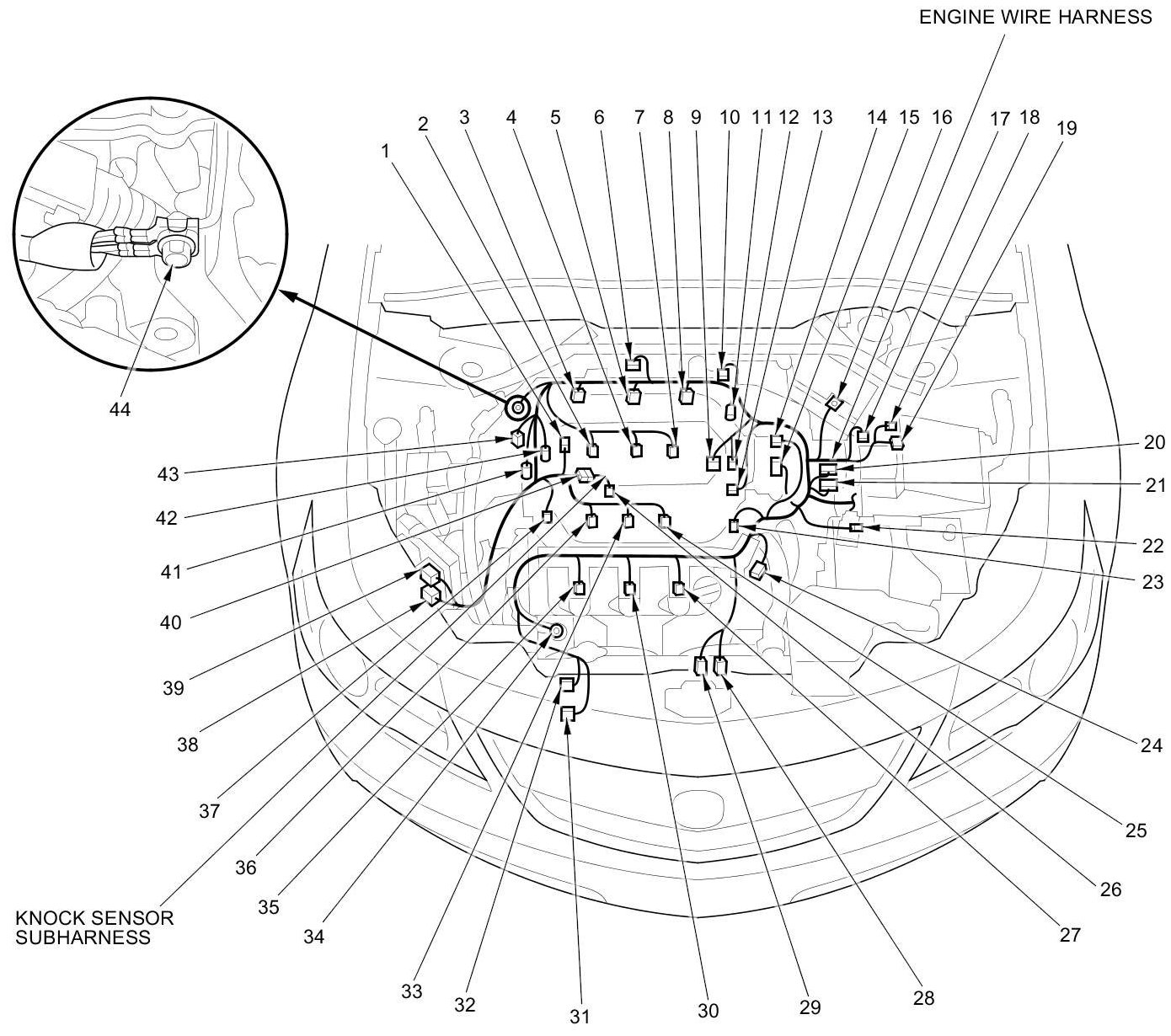 ENGINE WIRE HARNESS

1
2
3
4
5
6
7
8
9
10
11
12
13
14
15
16
17
18
19
20
21
22
23
24
25
26
27
28
29
30
31
32
33
34
35
36
37
38
39
40
41
42
43
44

KNOCK SENSOR
SUBHARNESS