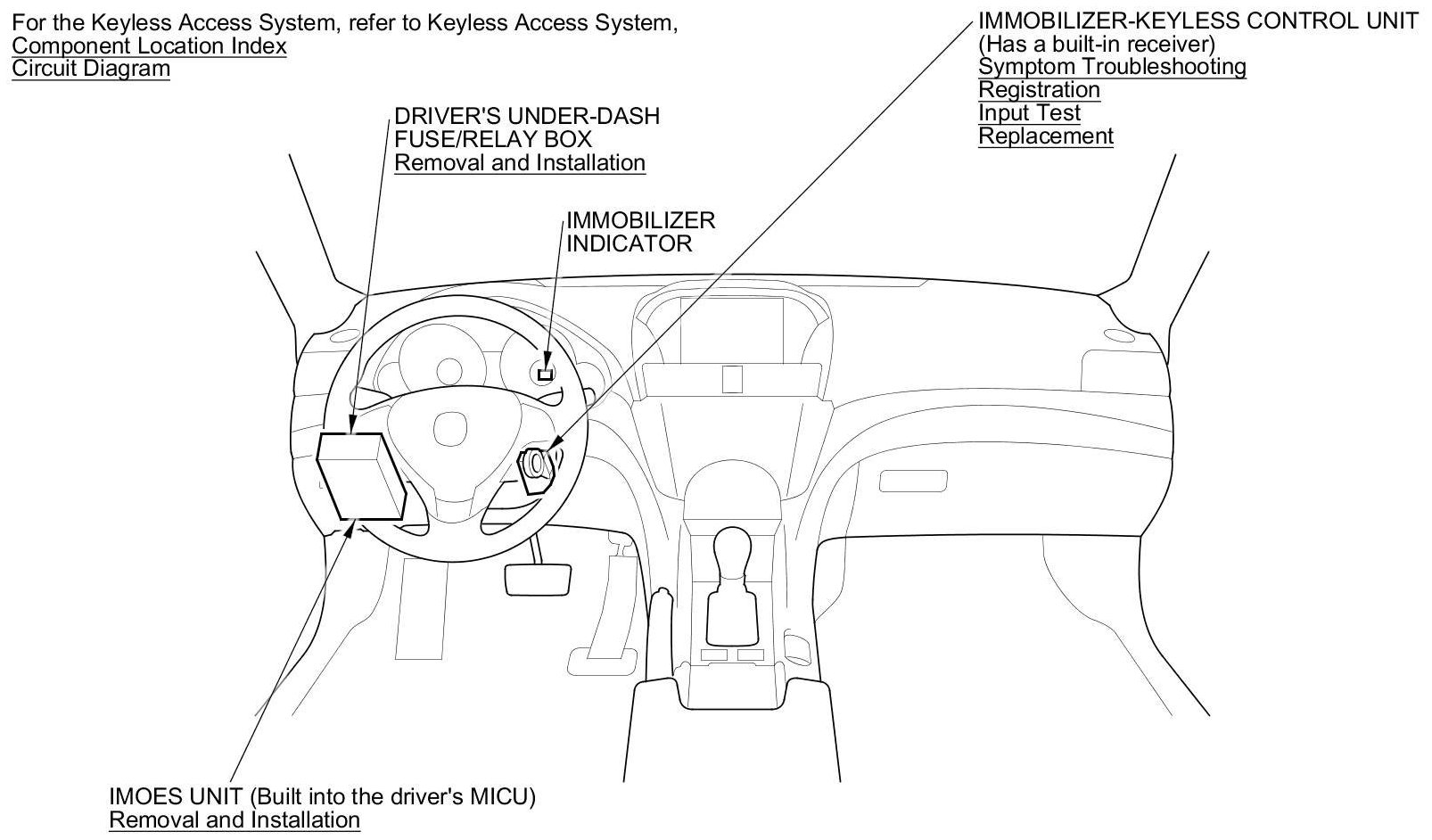 For the Keyless Access System, refer to Keyless Access System,
Component Location Index
Circuit Diagram

IMMOBILIZER-KEYLESS CONTROL UNIT
(Has a built-in receiver)
Symptom Troubleshooting
Registration
Input Test
Replacement

DRIVER'S UNDER-DASH
FUSE/RELAY BOX
Removal and Installation

IMMOBILIZER
INDICATOR

IMOES UNIT (Built into the driver's MICU)
Removal and Installation