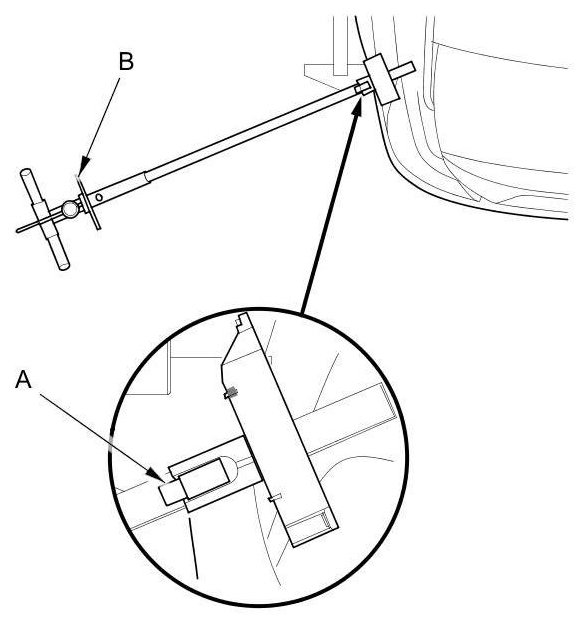 B

A