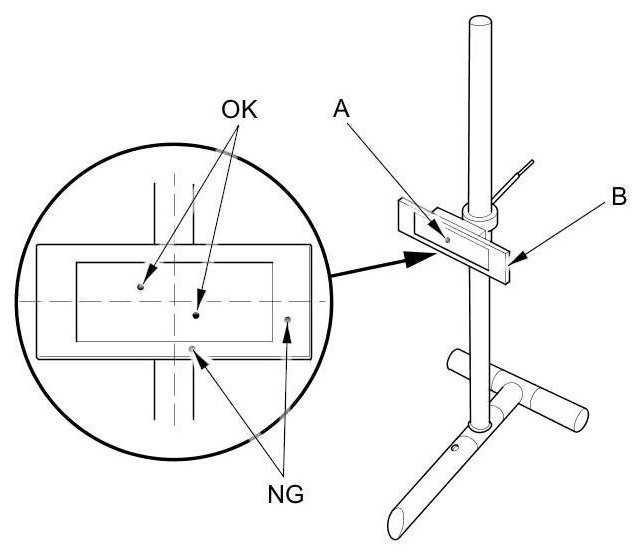 OK
A
B
NG