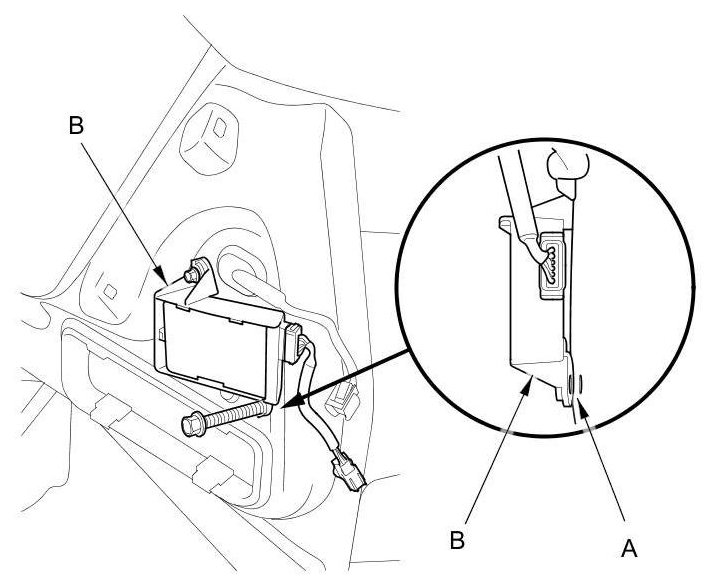 B

B

A