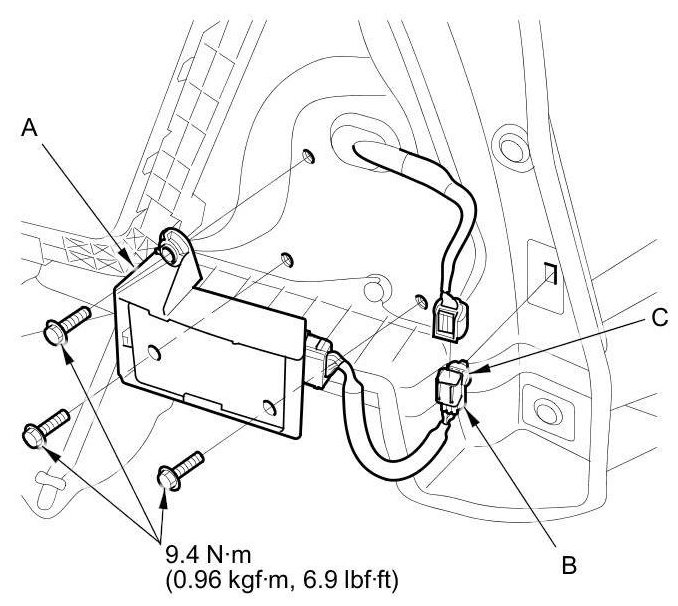 A

C

9.4 N·m
(0.96 kgf·m, 6.9 lbf·ft)

B