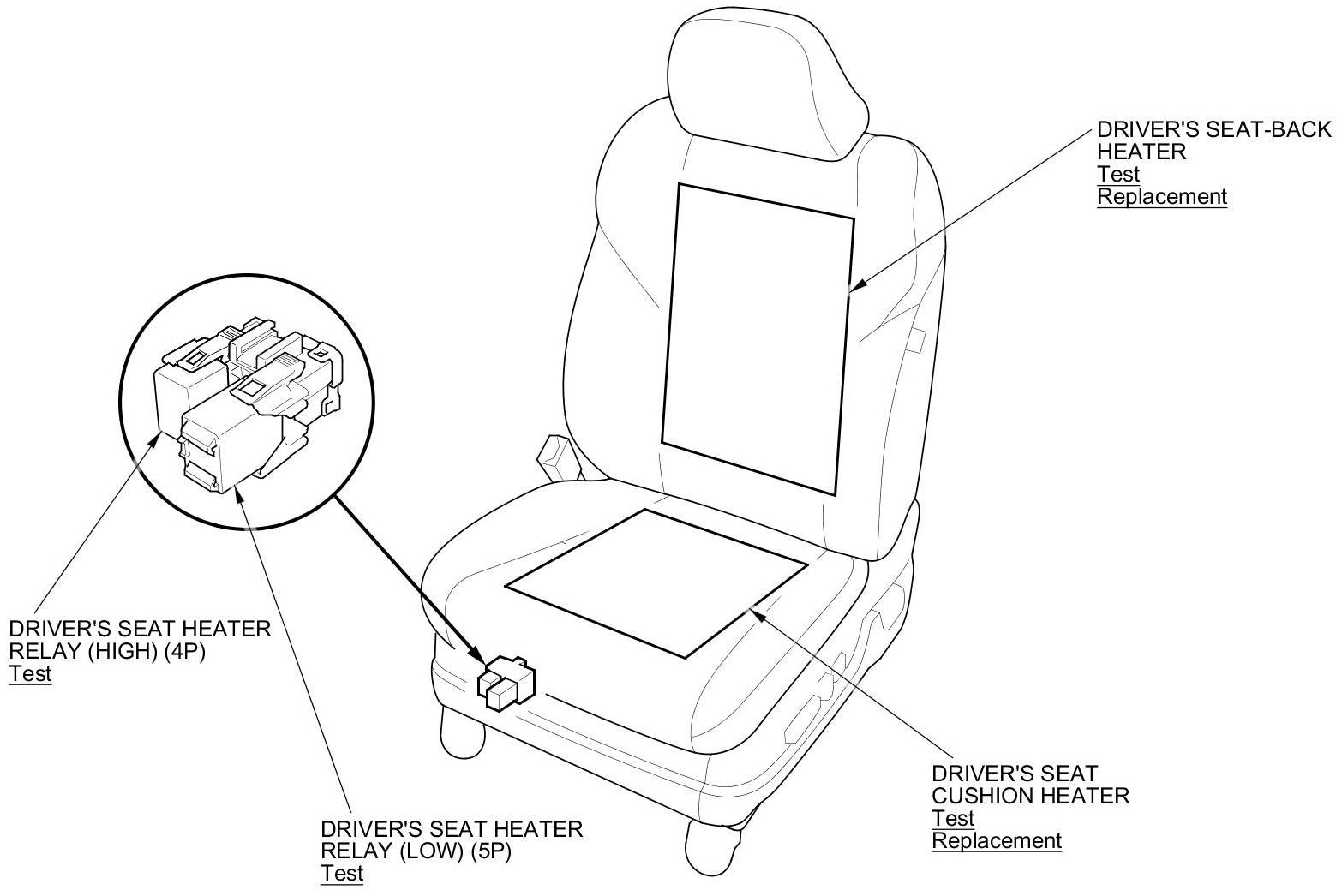 DRIVER'S SEAT-BACK HEATER
Test
Replacement

DRIVER'S SEAT HEATER RELAY (HIGH) (4P)
Test

DRIVER'S SEAT HEATER RELAY (LOW) (5P)
Test

DRIVER'S SEAT CUSHION HEATER
Test
Replacement