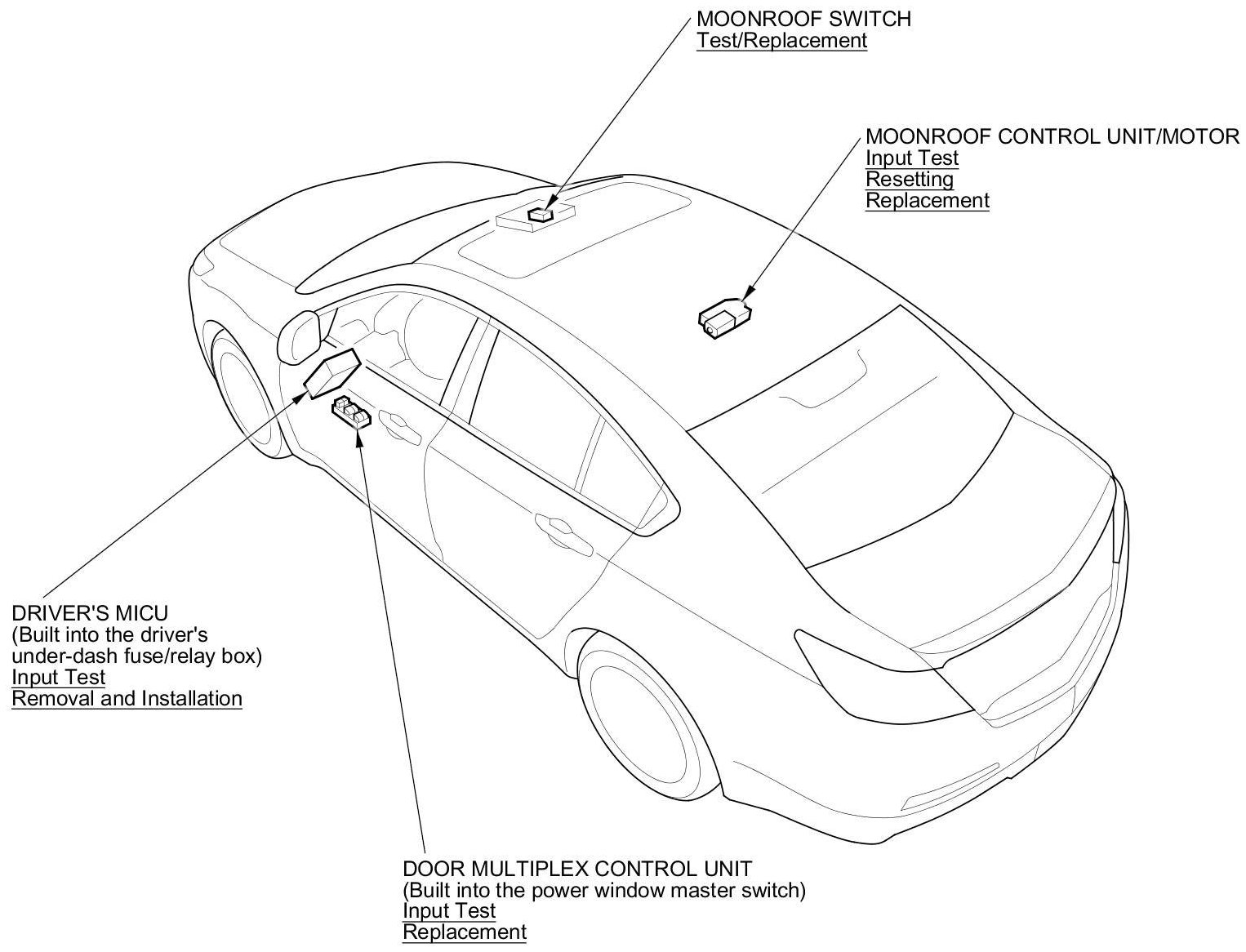 MOONROOF SWITCH
Test/Replacement

MOONROOF CONTROL UNIT/MOTOR
Input Test
Resetting
Replacement

DRIVER'S MICU
(Built into the driver's under-dash fuse/relay box)
Input Test
Removal and Installation

DOOR MULTIPLEX CONTROL UNIT
(Built into the power window master switch)
Input Test
Replacement