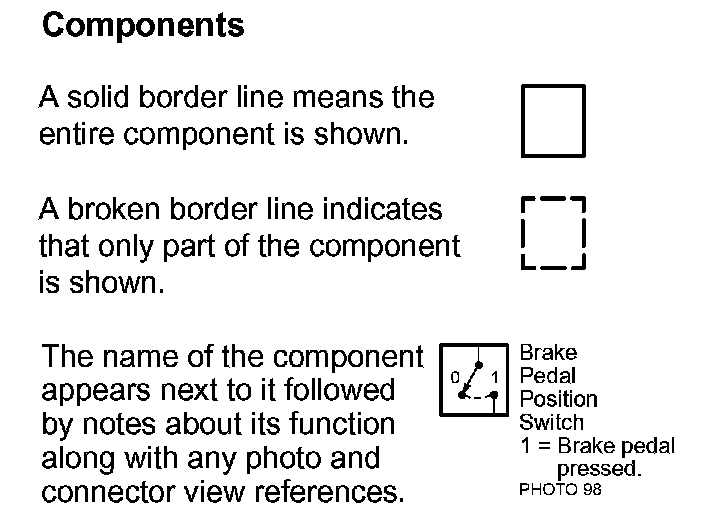 Components

A solid border line means the entire component is shown.

A broken border line indicates that only part of the component is shown.

The name of the component appears next to it followed by notes about its function along with any photo and connector view references.

0 1

Brake Pedal Position Switch
1 = Brake pedal pressed.
PHOTO 98