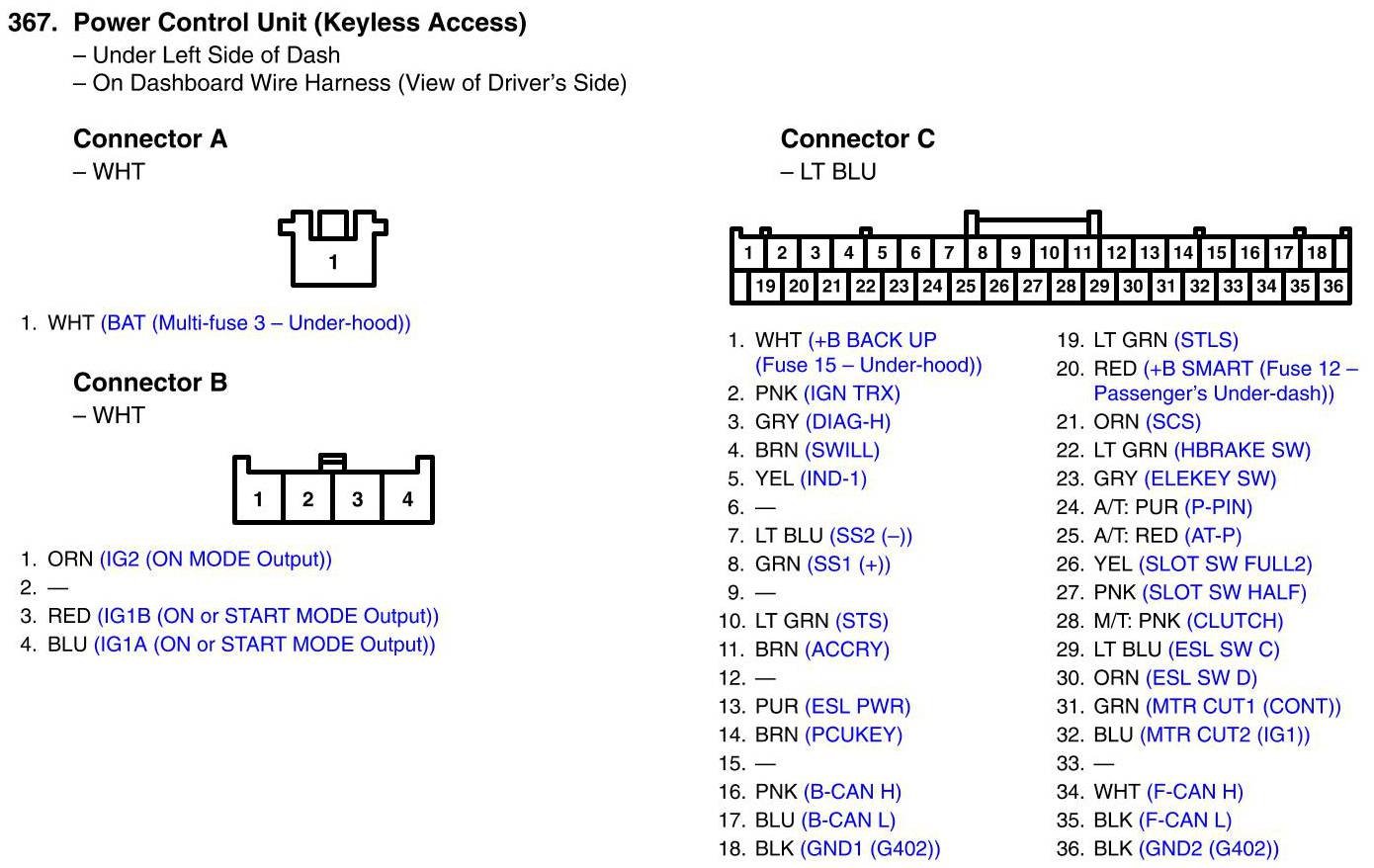 367. Power Control Unit (Keyless Access)
– Under Left Side of Dash
– On Dashboard Wire Harness (View of Driver's Side)

Connector A
– WHT

1

1. WHT (BAT (Multi-fuse 3 – Under-hood))

Connector B
– WHT

1 2 3 4

1. ORN (IG2 (ON MODE Output))
2. —
3. RED (IG1B (ON or START MODE Output))
4. BLU (IG1A (ON or START MODE Output))

Connector C
– LT BLU

1 2 3 4 5 6 7 8 9 10 11 12 13 14 15 16 17 18
19 20 21 22 23 24 25 26 27 28 29 30 31 32 33 34 35 36

1. WHT (+B BACK UP (Fuse 15 – Under-hood))
2. PNK (IGN TRX)
3. GRY (DIAG-H)
4. BRN (SWILL)
5. YEL (IND-1)
6. —
7. LT BLU (SS2 (–))
8. GRN (SS1 (+))
9. —
10. LT GRN (STS)
11. BRN (ACCRY)
12. —
13. PUR (ESL PWR)
14. BRN (PCUKEY)
15. —
16. PNK (B-CAN H)
17. BLU (B-CAN L)
18. BLK (GND1 (G402))
19. LT GRN (STLS)
20. RED (+B SMART (Fuse 12 – Passenger's Under-dash))
21. ORN (SCS)
22. LT GRN (HBRAKE SW)
23. GRY (ELEKEY SW)
24. A/T: PUR (P-PIN)
25. A/T: RED (AT-P)
26. YEL (SLOT SW FULL2)
27. PNK (SLOT SW HALF)
28. M/T: PNK (CLUTCH)
29. LT BLU (ESL SW C)
30. ORN (ESL SW D)
31. GRN (MTR CUT1 (CONT))
32. BLU (MTR CUT2 (IG1))
33. —
34. WHT (F-CAN H)
35. BLK (F-CAN L)
36. BLK (GND2 (G402))