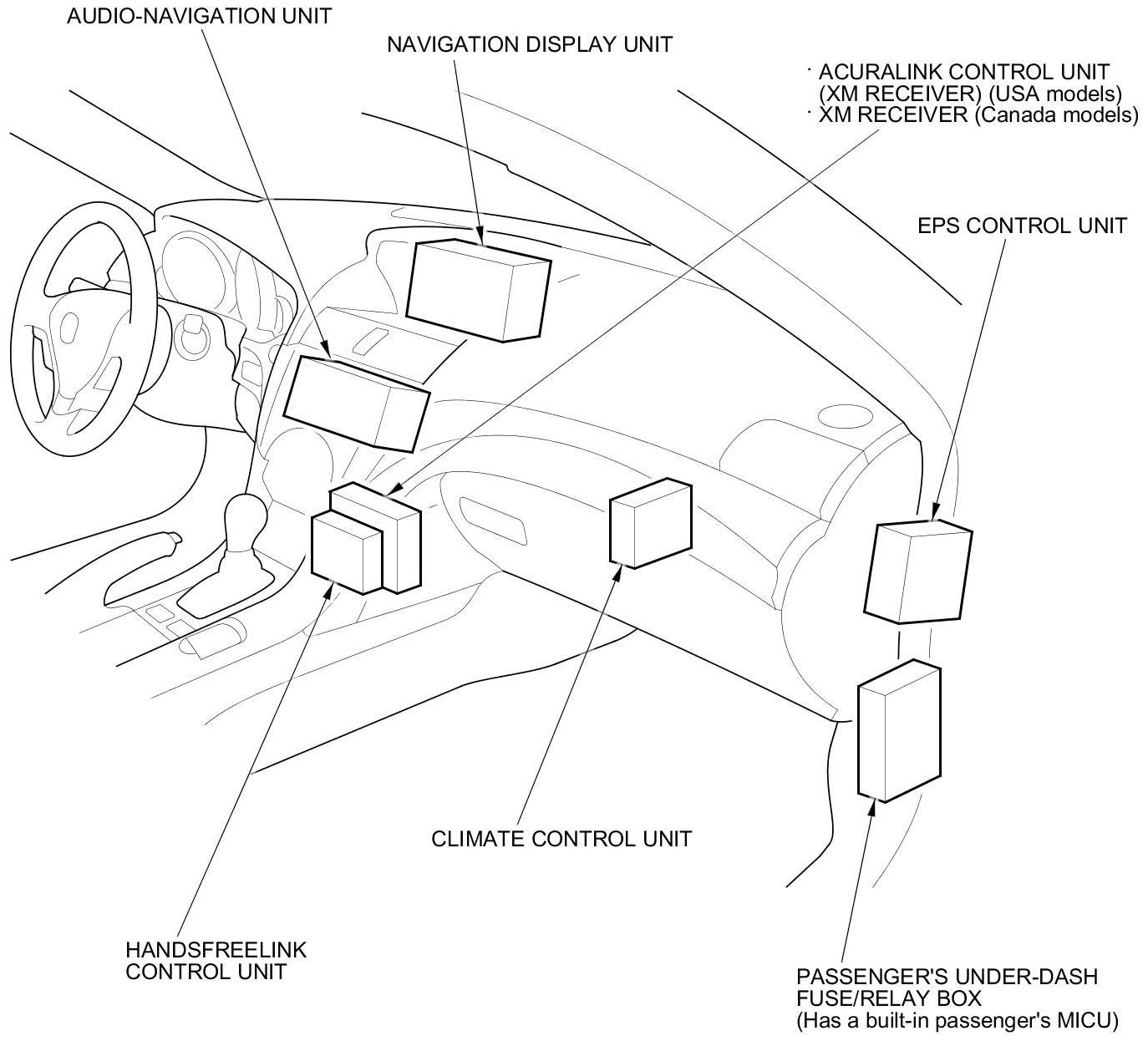 AUDIO-NAVIGATION UNIT

NAVIGATION DISPLAY UNIT

· ACURALINK CONTROL UNIT (XM RECEIVER) (USA models)
· XM RECEIVER (Canada models)

EPS CONTROL UNIT

CLIMATE CONTROL UNIT

HANDSFREELINK CONTROL UNIT

PASSENGER'S UNDER-DASH FUSE/RELAY BOX (Has a built-in passenger's MICU)