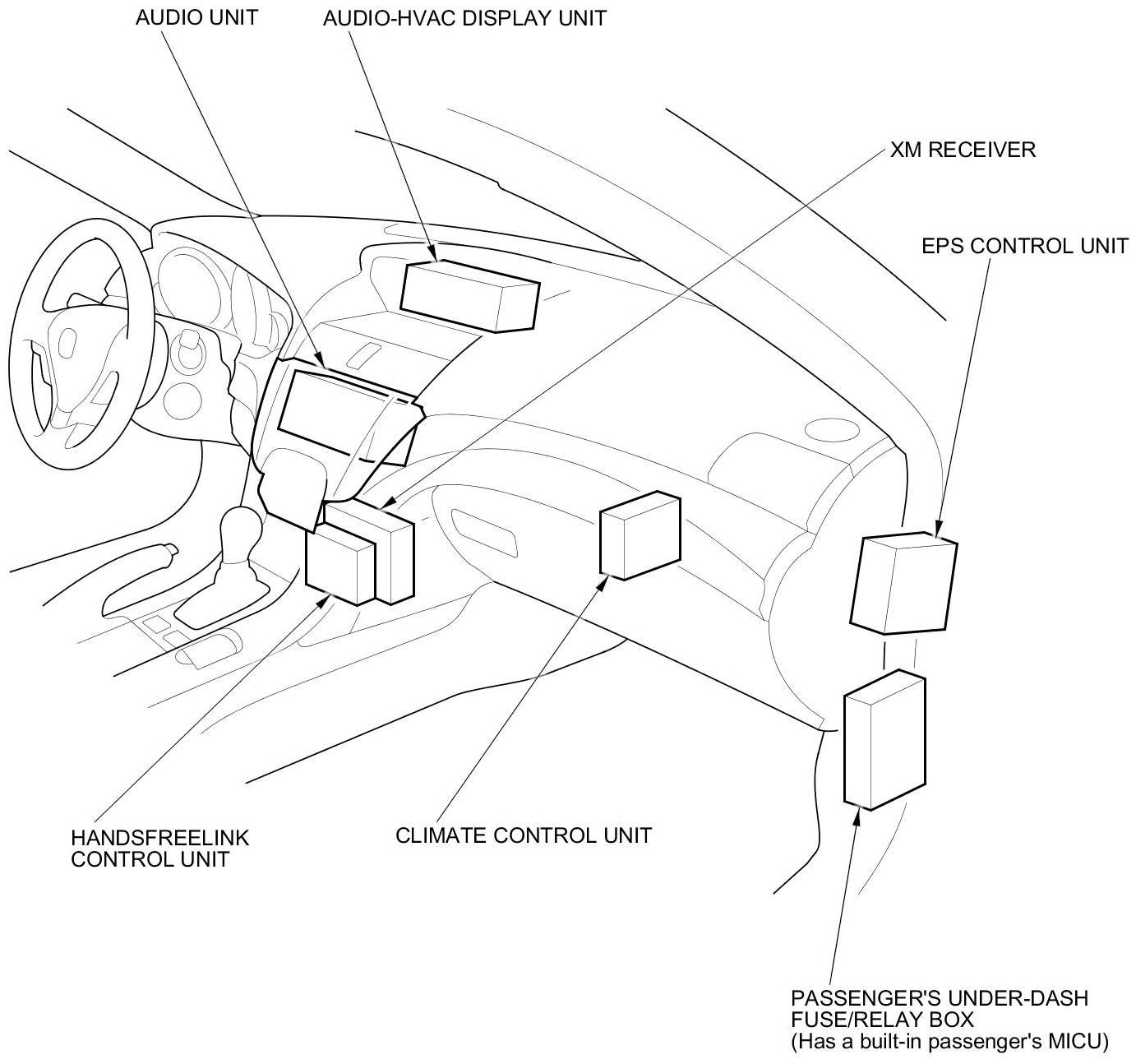 AUDIO UNIT

AUDIO-HVAC DISPLAY UNIT

XM RECEIVER

EPS CONTROL UNIT

HANDSFREELINK CONTROL UNIT

CLIMATE CONTROL UNIT

PASSENGER'S UNDER-DASH FUSE/RELAY BOX (Has a built-in passenger's MICU)