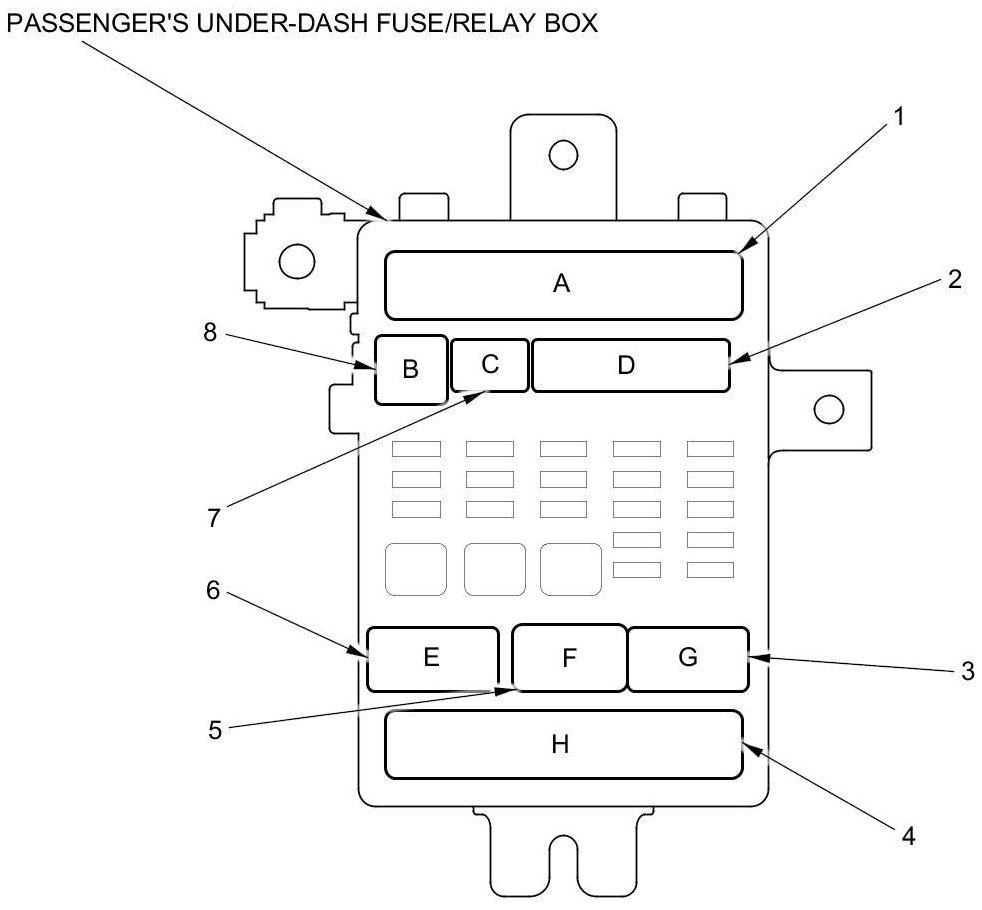 PASSENGER'S UNDER-DASH FUSE/RELAY BOX

1

A

2

8

B

C

D

7

6

E

F

G

3

5

H

4