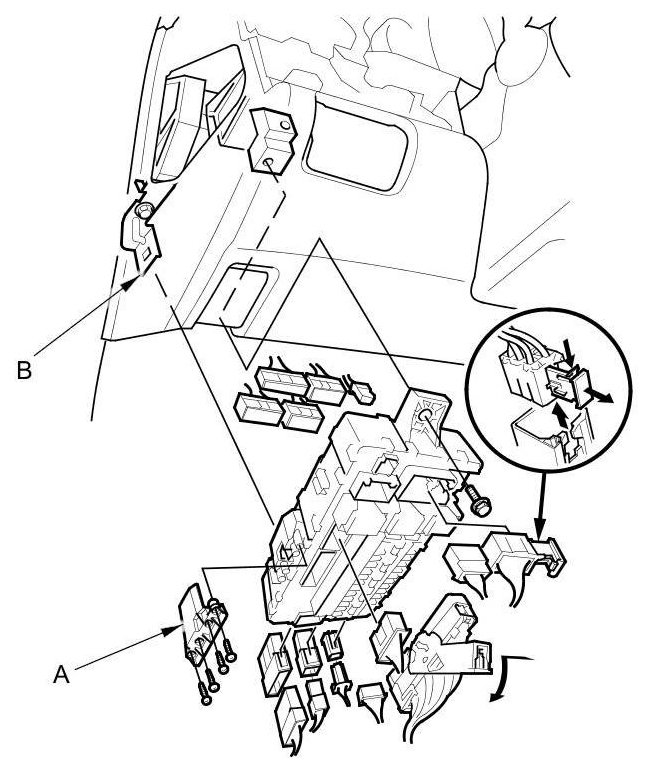 B

A