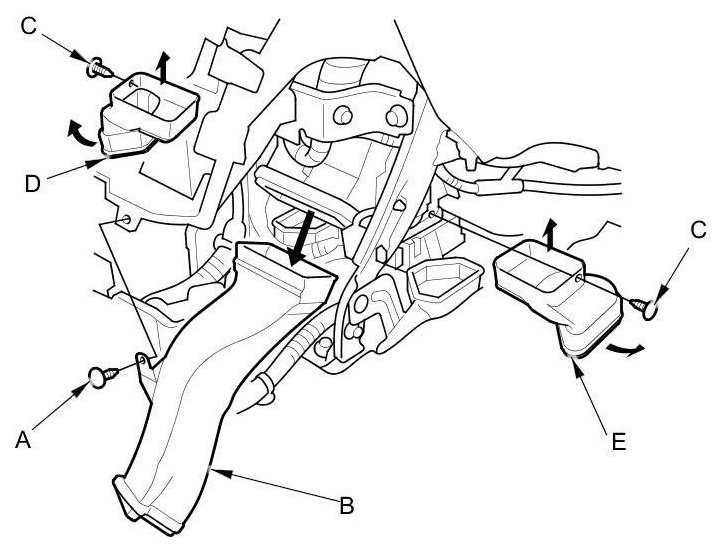 C
D
C
A
E
B