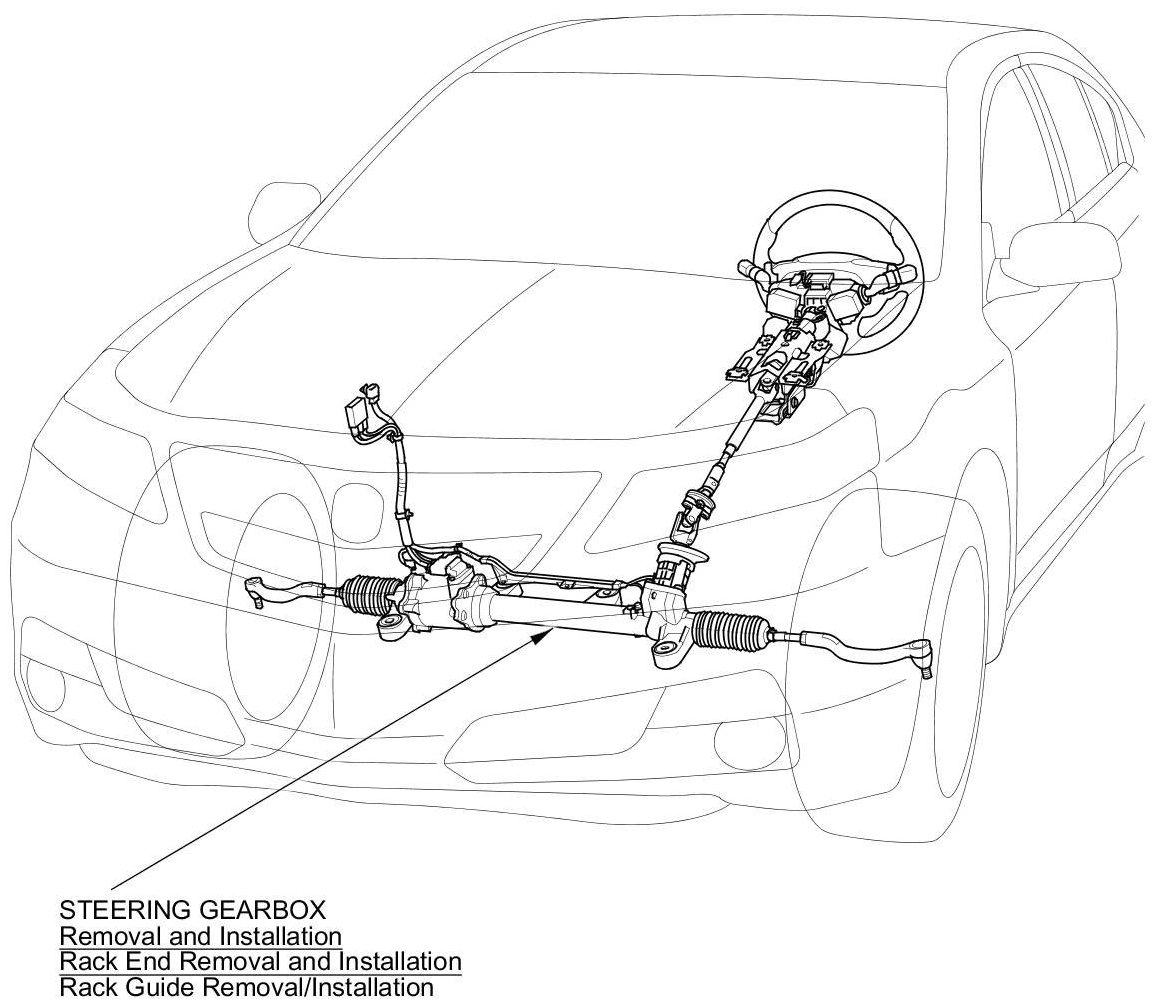 STEERING GEARBOX
Removal and Installation
Rack End Removal and Installation
Rack Guide Removal/Installation