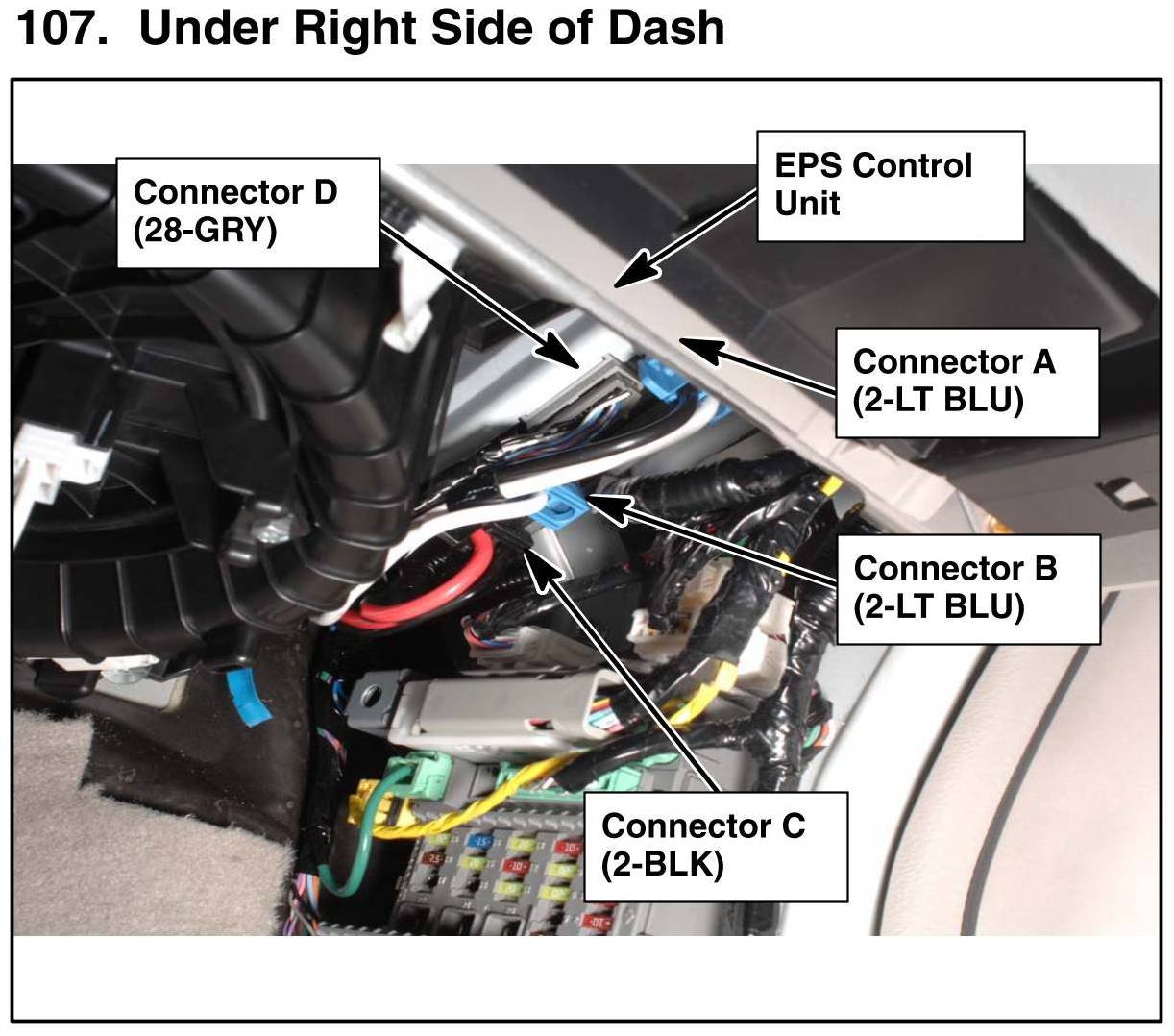 107. Under Right Side of Dash

Connector D (28-GRY)

EPS Control Unit

Connector A (2-LT BLU)

Connector B (2-LT BLU)

Connector C (2-BLK)