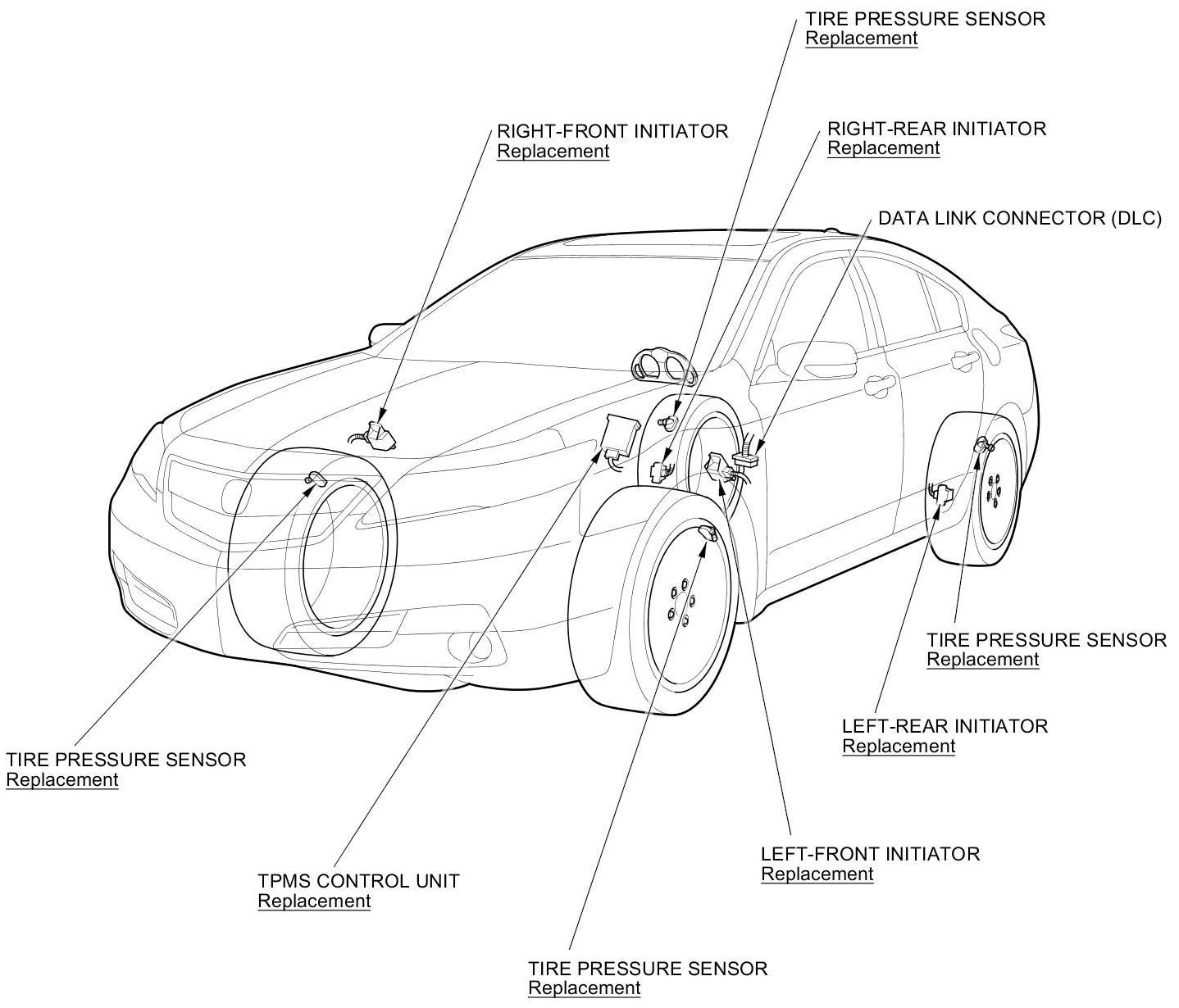 TIRE PRESSURE SENSOR
Replacement

RIGHT-FRONT INITIATOR
Replacement

RIGHT-REAR INITIATOR
Replacement

DATA LINK CONNECTOR (DLC)

TIRE PRESSURE SENSOR
Replacement

LEFT-REAR INITIATOR
Replacement

TIRE PRESSURE SENSOR
Replacement

LEFT-FRONT INITIATOR
Replacement

TPMS CONTROL UNIT
Replacement

TIRE PRESSURE SENSOR
Replacement