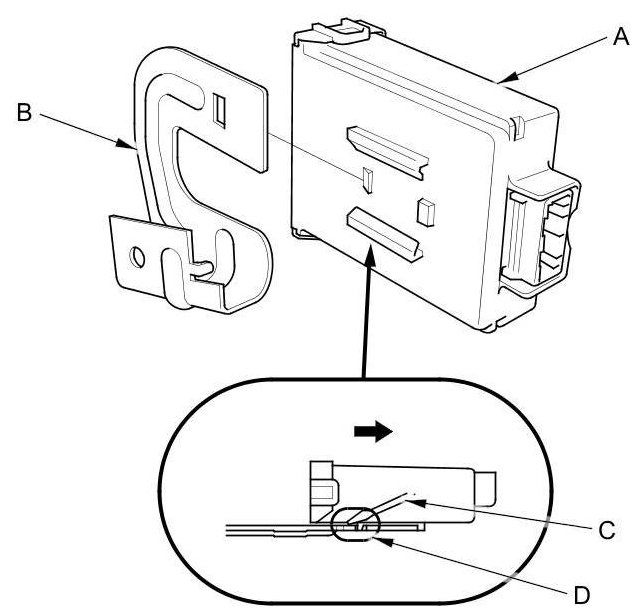 A
B
C
D