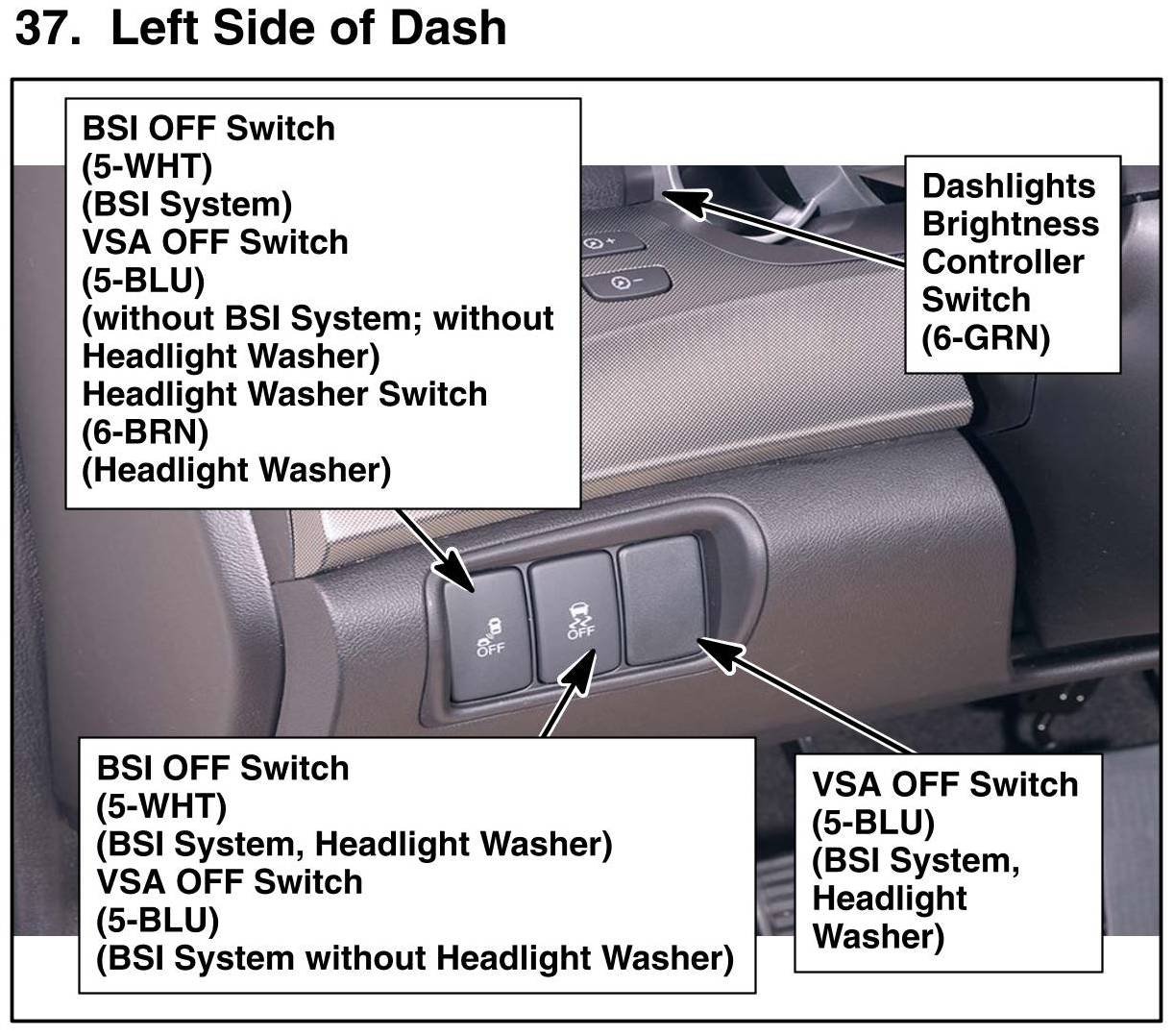 37. Left Side of Dash

BSI OFF Switch
(5-WHT)
(BSI System)
VSA OFF Switch
(5-BLU)
(without BSI System; without Headlight Washer)
Headlight Washer Switch
(6-BRN)
(Headlight Washer)

Dashlights Brightness Controller Switch
(6-GRN)

OFF

OFF

BSI OFF Switch
(5-WHT)
(BSI System, Headlight Washer)
VSA OFF Switch
(5-BLU)
(BSI System without Headlight Washer)

VSA OFF Switch
(5-BLU)
(BSI System, Headlight Washer)