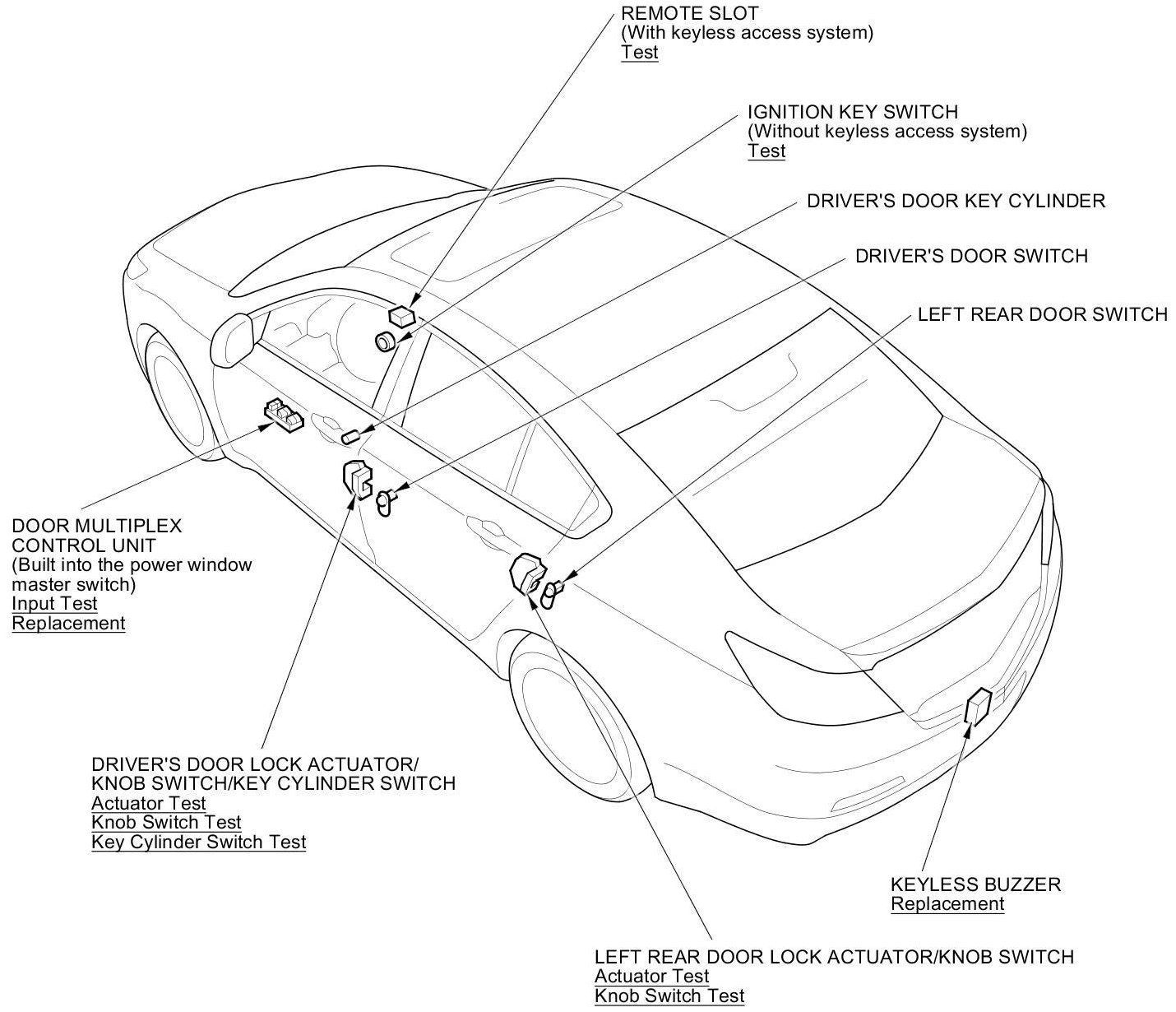 REMOTE SLOT
(With keyless access system)
Test

IGNITION KEY SWITCH
(Without keyless access system)
Test

DRIVER'S DOOR KEY CYLINDER

DRIVER'S DOOR SWITCH

LEFT REAR DOOR SWITCH

DOOR MULTIPLEX
CONTROL UNIT
(Built into the power window master switch)
Input Test
Replacement

DRIVER'S DOOR LOCK ACTUATOR/
KNOB SWITCH/KEY CYLINDER SWITCH
Actuator Test
Knob Switch Test
Key Cylinder Switch Test

KEYLESS BUZZER
Replacement

LEFT REAR DOOR LOCK ACTUATOR/KNOB SWITCH
Actuator Test
Knob Switch Test