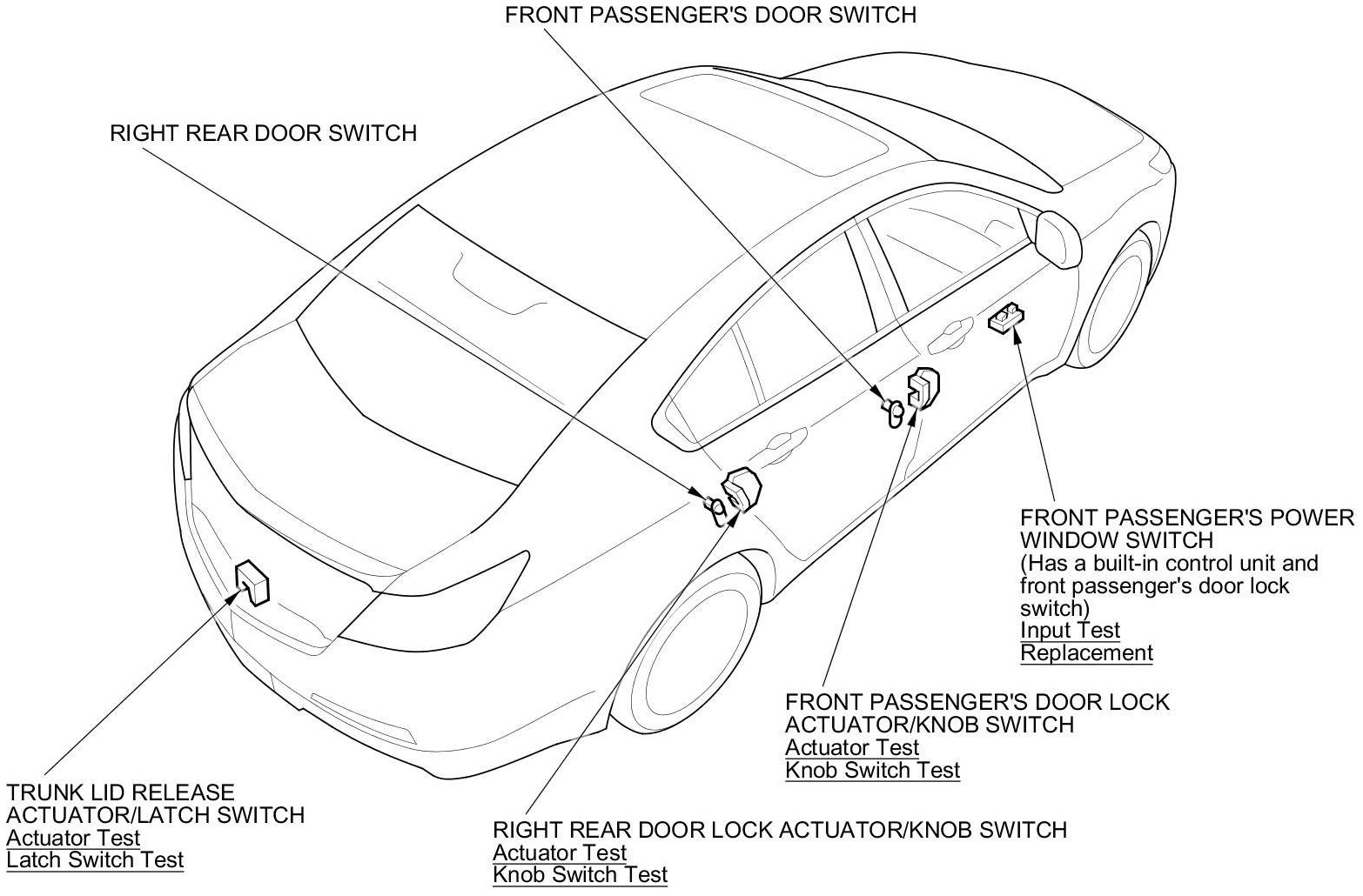 FRONT PASSENGER'S DOOR SWITCH

RIGHT REAR DOOR SWITCH

FRONT PASSENGER'S POWER WINDOW SWITCH
(Has a built-in control unit and front passenger's door lock switch)
Input Test
Replacement

FRONT PASSENGER'S DOOR LOCK ACTUATOR/KNOB SWITCH
Actuator Test
Knob Switch Test

TRUNK LID RELEASE ACTUATOR/LATCH SWITCH
Actuator Test
Latch Switch Test

RIGHT REAR DOOR LOCK ACTUATOR/KNOB SWITCH
Actuator Test
Knob Switch Test