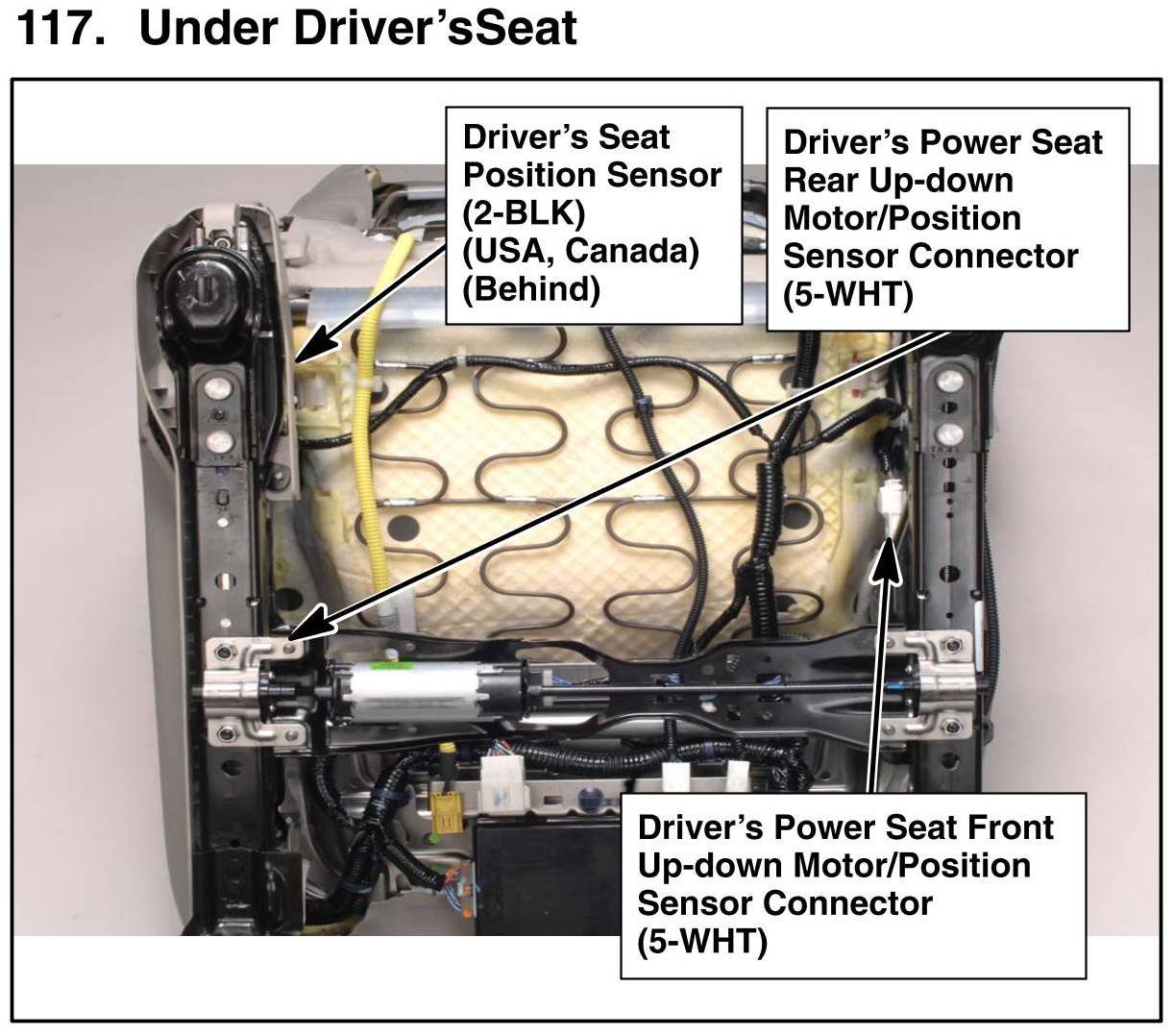 117. Under Driver'sSeat

Driver's Seat Position Sensor (2-BLK) (USA, Canada) (Behind)

Driver's Power Seat Rear Up-down Motor/Position Sensor Connector (5-WHT)

Driver's Power Seat Front Up-down Motor/Position Sensor Connector (5-WHT)