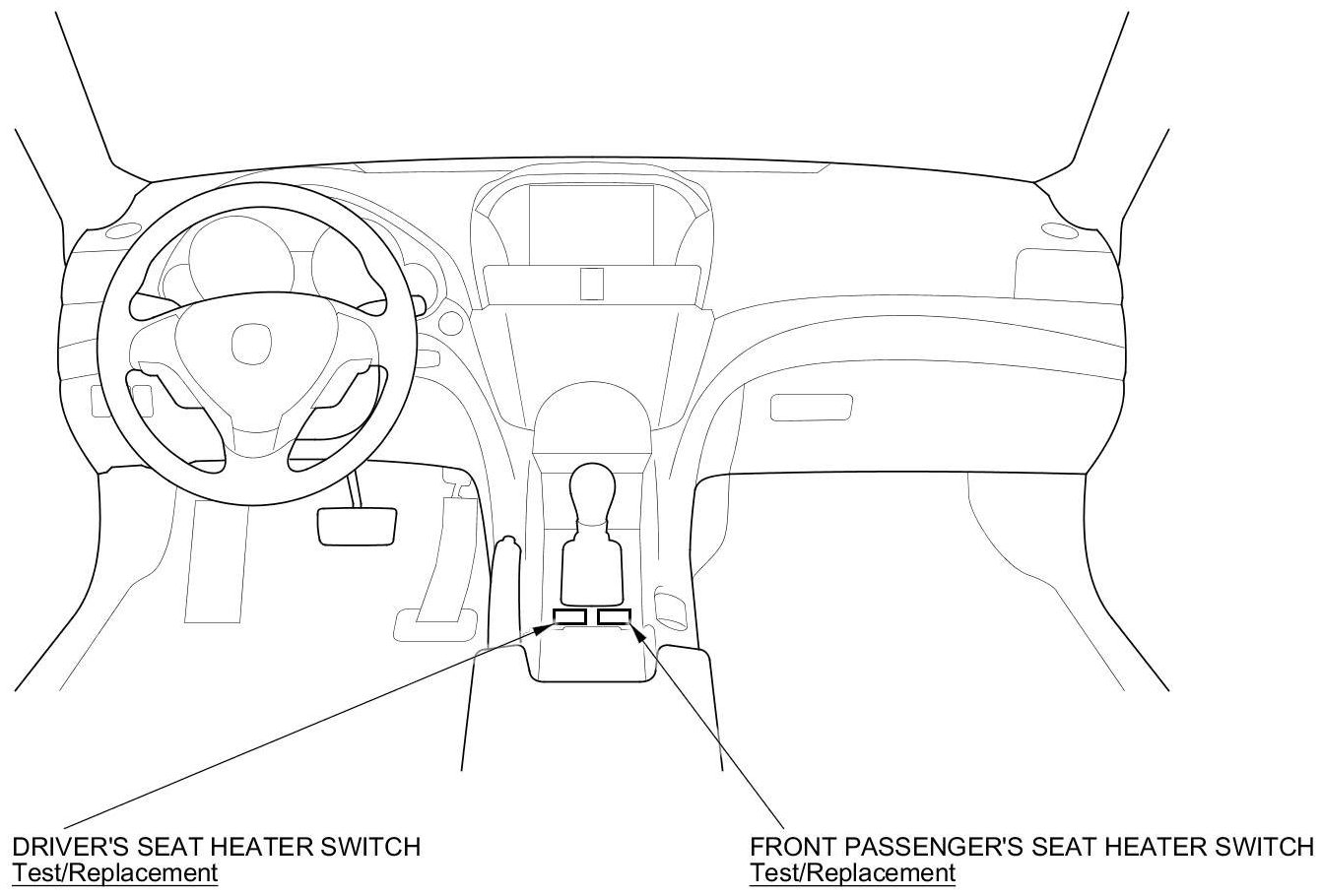 DRIVER'S SEAT HEATER SWITCH
Test/Replacement

FRONT PASSENGER'S SEAT HEATER SWITCH
Test/Replacement