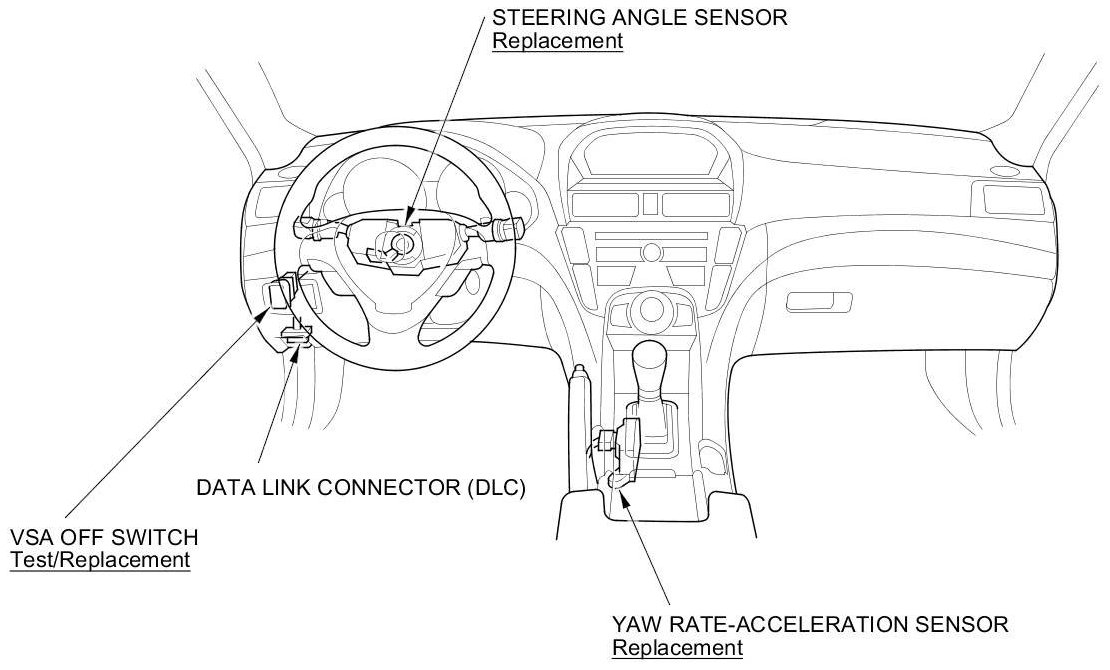 STEERING ANGLE SENSOR
Replacement

DATA LINK CONNECTOR (DLC)

VSA OFF SWITCH
Test/Replacement

YAW RATE-ACCELERATION SENSOR
Replacement