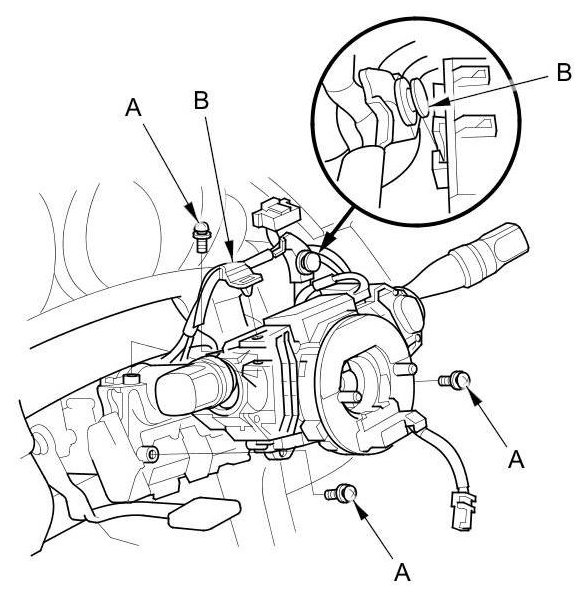 A
B
B
A
A