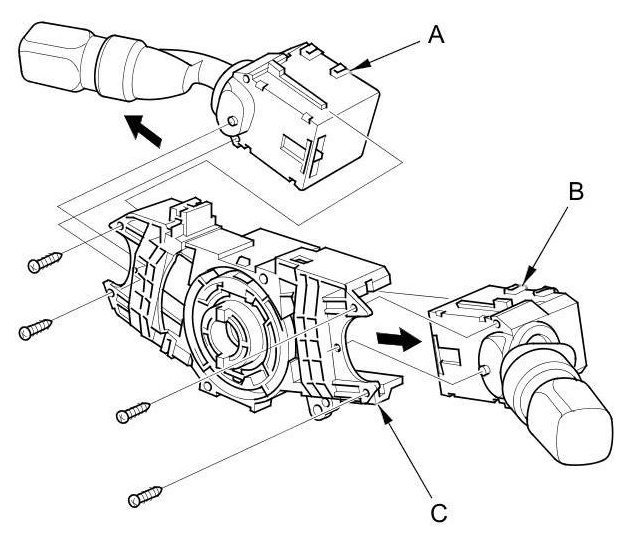 A
B
C