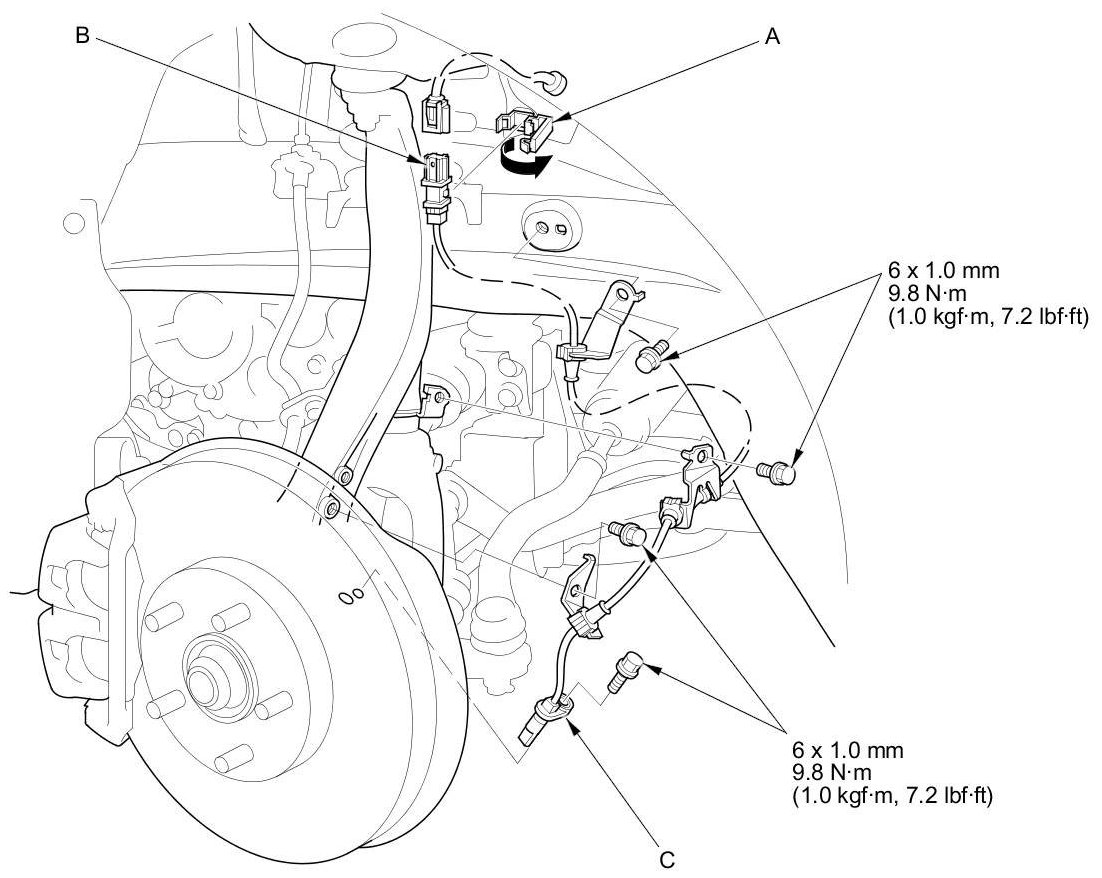 B

A

6 x 1.0 mm
9.8 N·m
(1.0 kgf·m, 7.2 lbf·ft)

6 x 1.0 mm
9.8 N·m
(1.0 kgf·m, 7.2 lbf·ft)

C