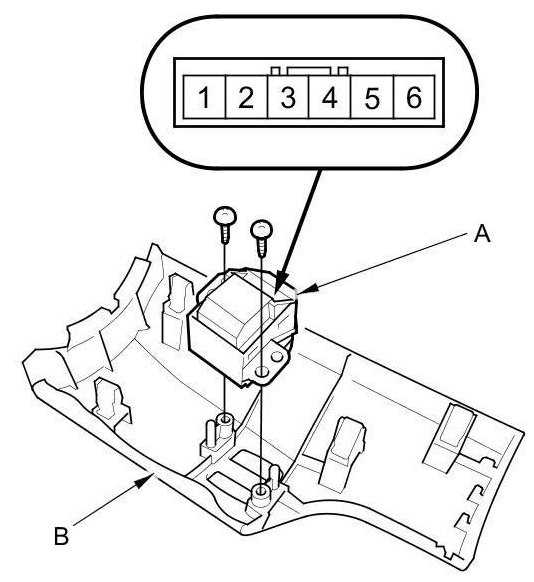 1 2 3 4 5 6

A

B