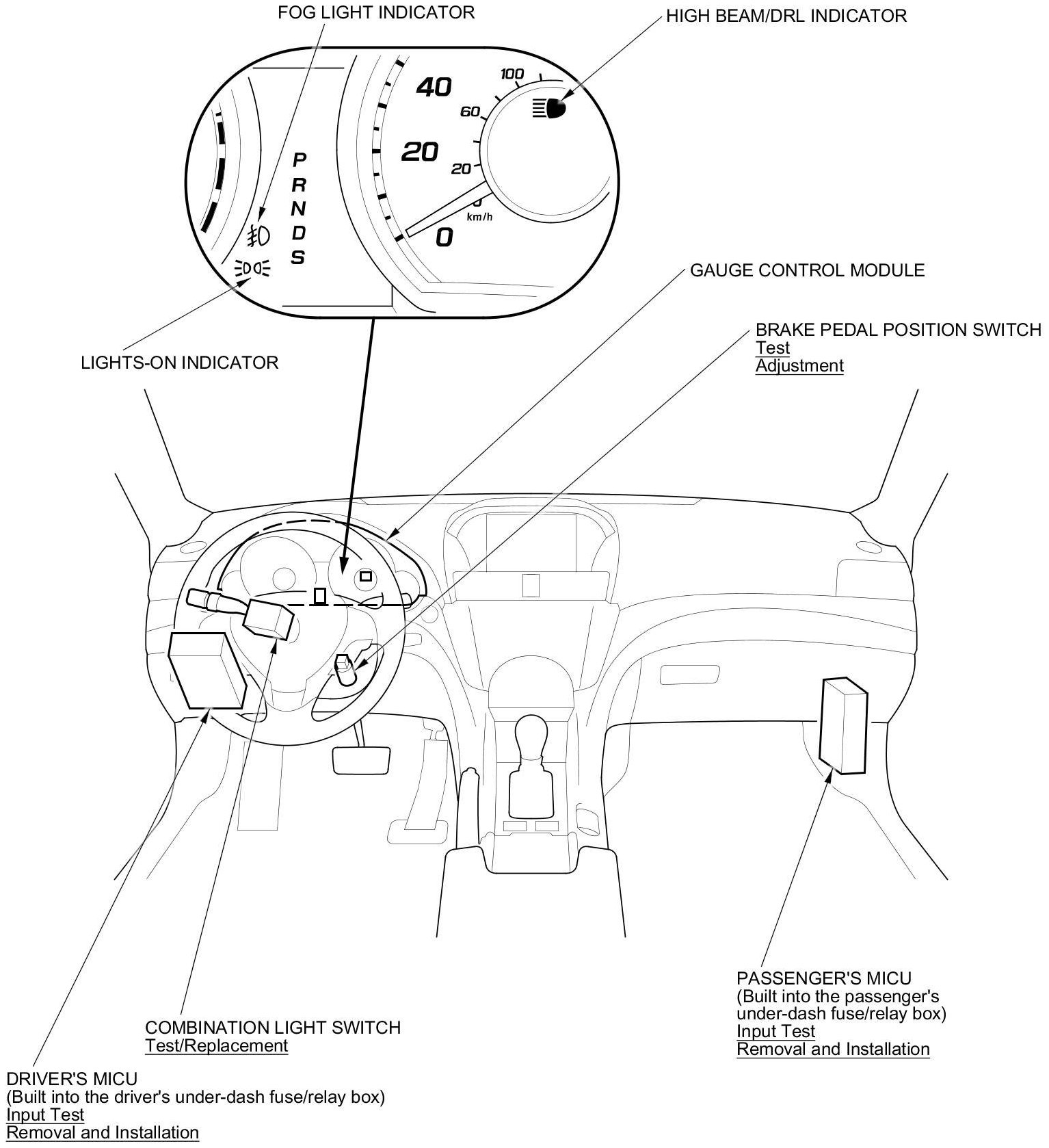 FOG LIGHT INDICATOR

HIGH BEAM/DRL INDICATOR

40
20
0
100
60
20
0
km/h
P
R
N
D
S

GAUGE CONTROL MODULE

BRAKE PEDAL POSITION SWITCH
Test
Adjustment

LIGHTS-ON INDICATOR

PASSENGER'S MICU
(Built into the passenger's under-dash fuse/relay box)
Input Test
Removal and Installation

COMBINATION LIGHT SWITCH
Test/Replacement

DRIVER'S MICU
(Built into the driver's under-dash fuse/relay box)
Input Test
Removal and Installation