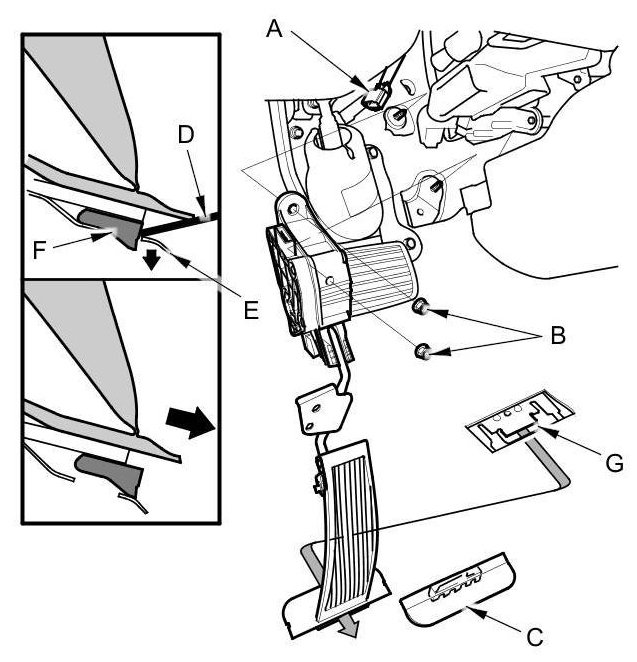 A
D
F
E
B
G
C