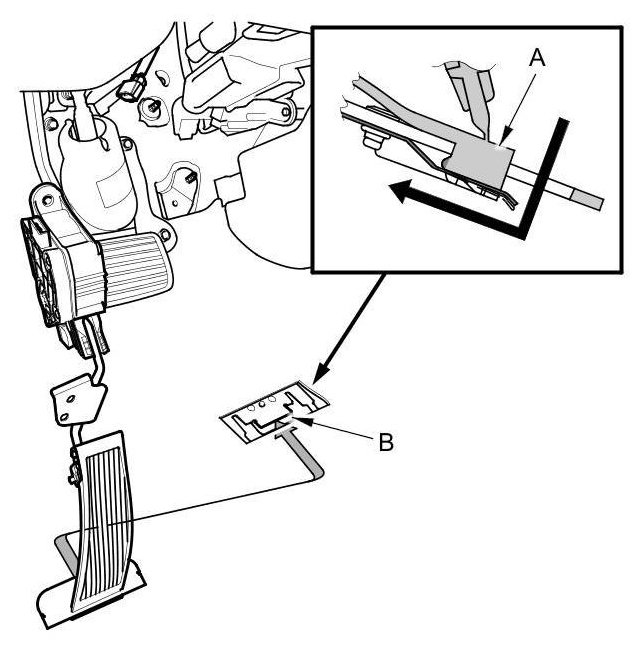 A
B