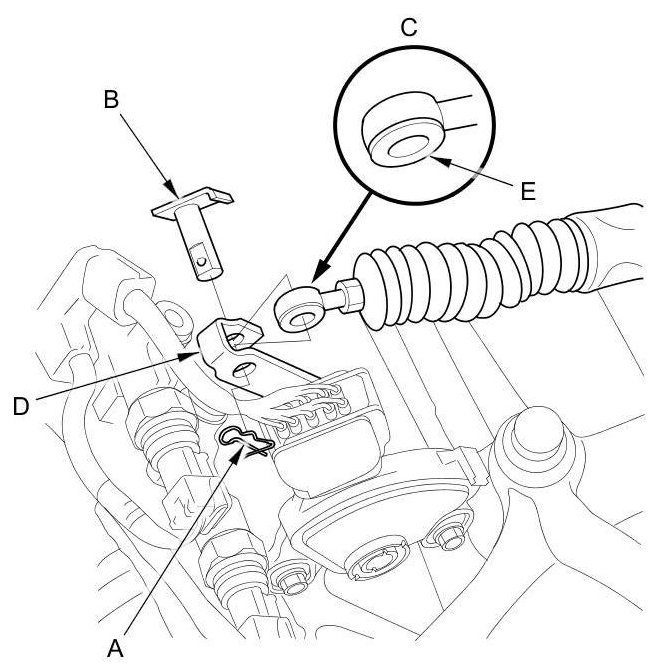 C
B
E
D
A