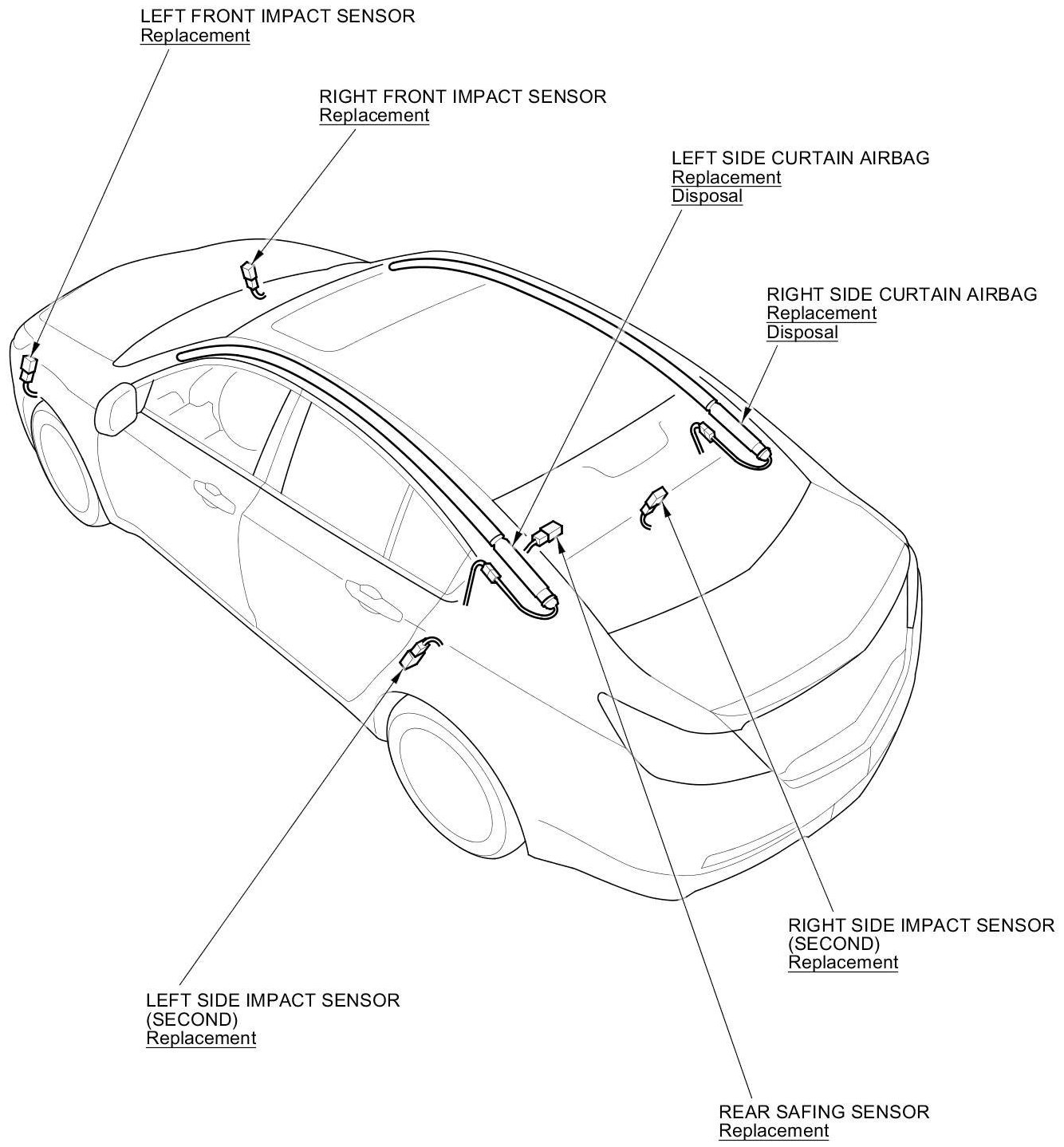 LEFT FRONT IMPACT SENSOR
Replacement

RIGHT FRONT IMPACT SENSOR
Replacement

LEFT SIDE CURTAIN AIRBAG
Replacement
Disposal

RIGHT SIDE CURTAIN AIRBAG
Replacement
Disposal

RIGHT SIDE IMPACT SENSOR
(SECOND)
Replacement

LEFT SIDE IMPACT SENSOR
(SECOND)
Replacement

REAR SAFING SENSOR
Replacement