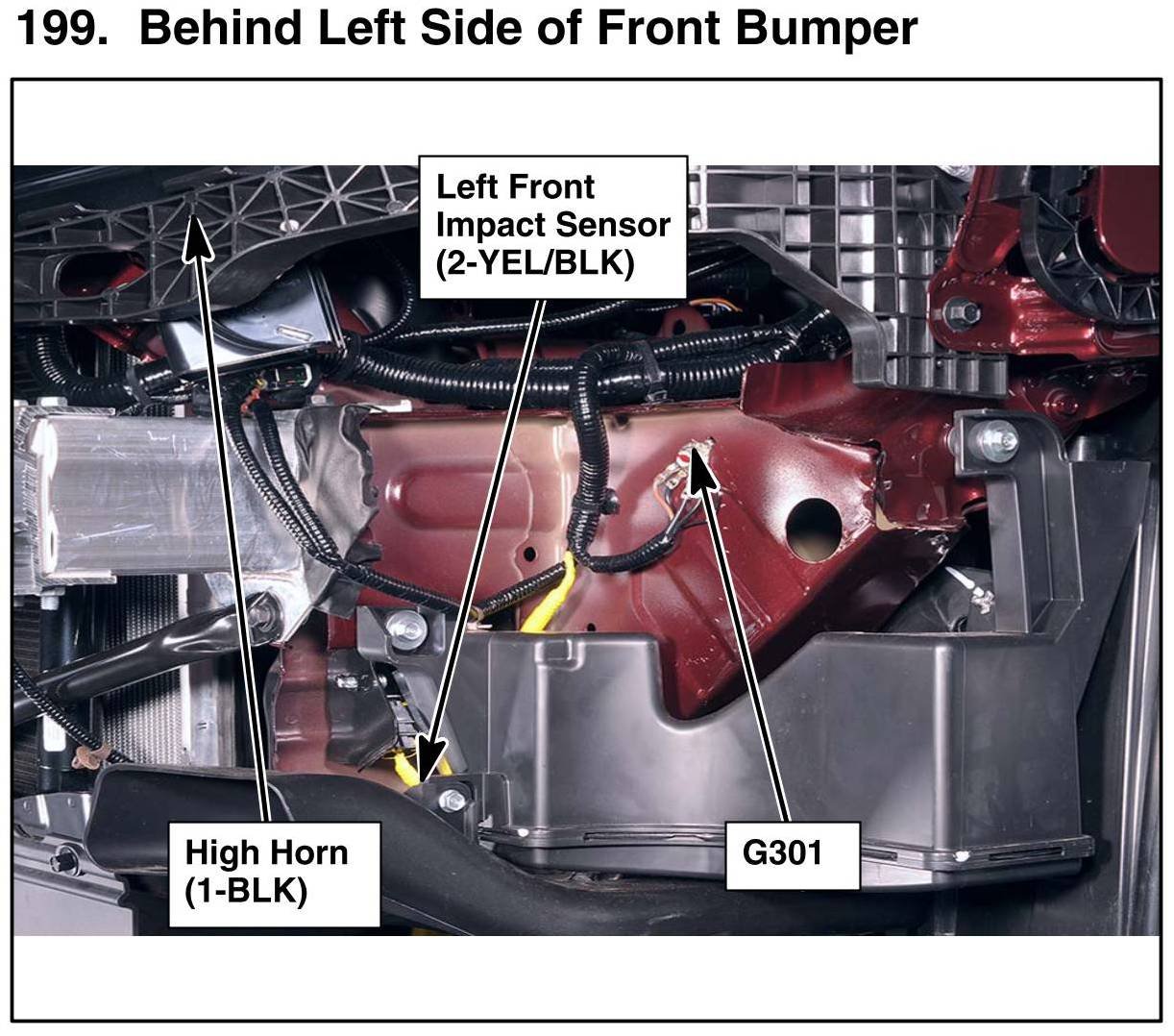 199. Behind Left Side of Front Bumper

Left Front Impact Sensor (2-YEL/BLK)

High Horn (1-BLK)

G301