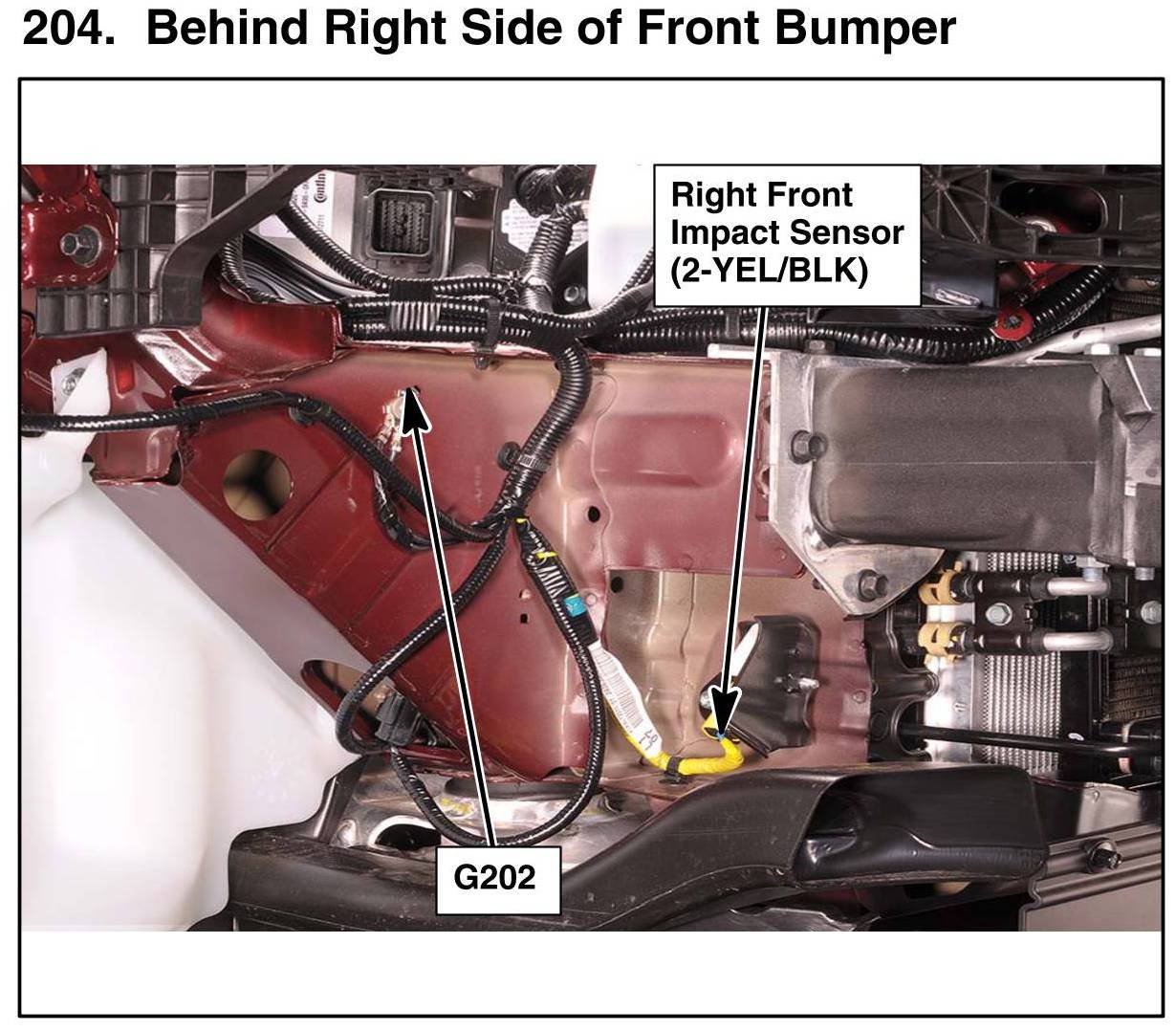 204. Behind Right Side of Front Bumper

Right Front Impact Sensor (2-YEL/BLK)

G202