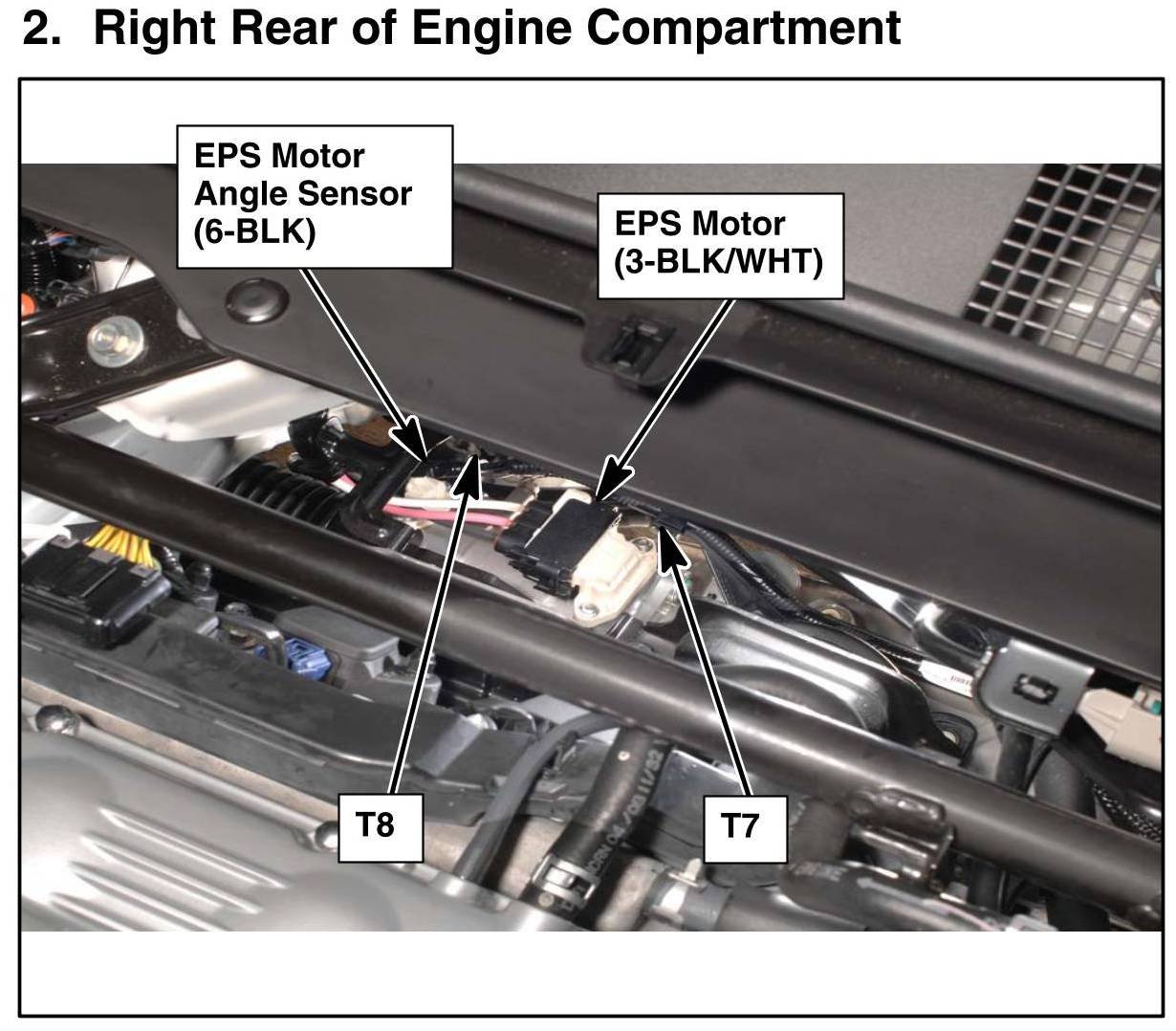 2. Right Rear of Engine Compartment

EPS Motor Angle Sensor (6-BLK)

EPS Motor (3-BLK/WHT)

T8

T7