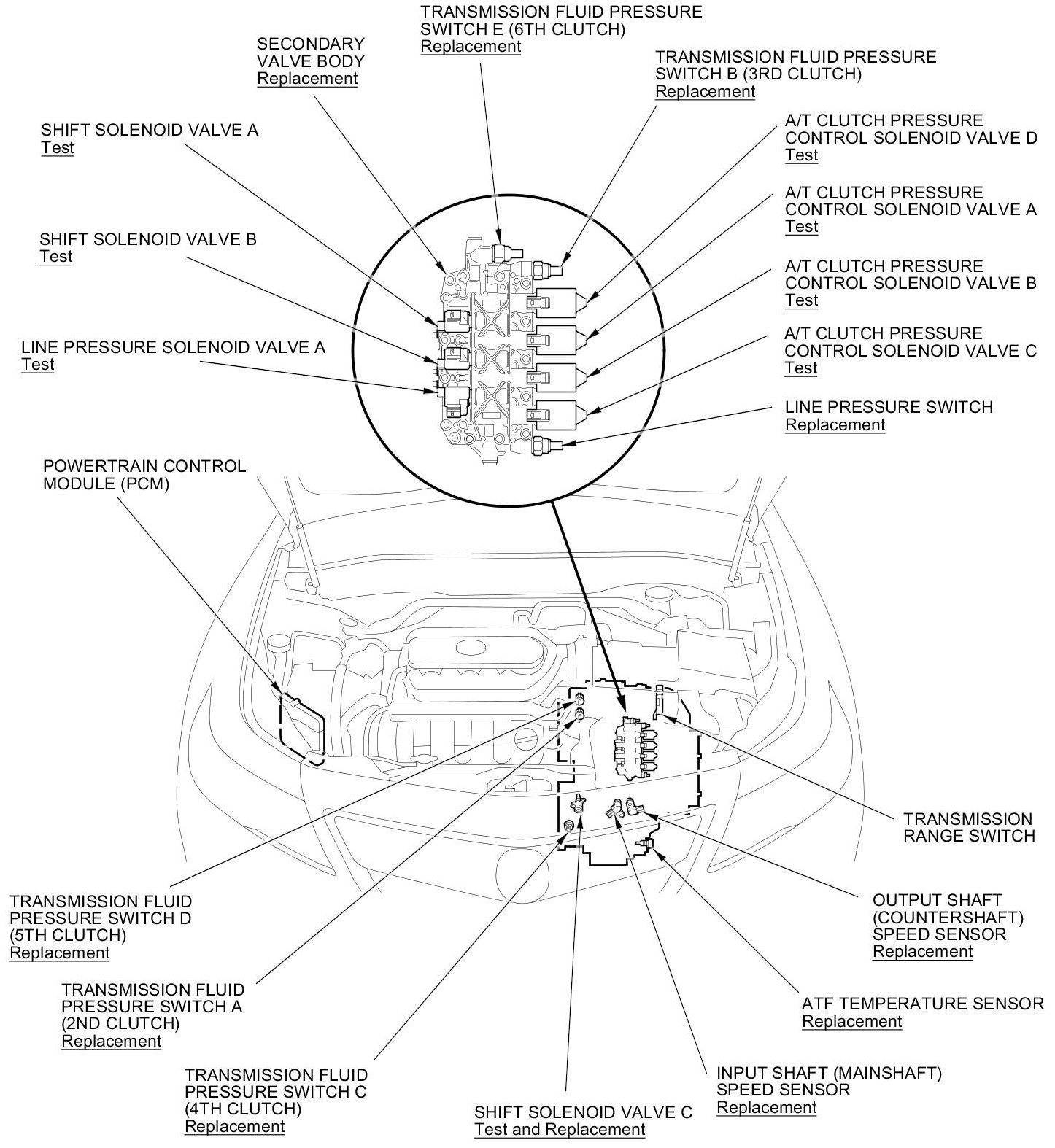 TRANSMISSION FLUID PRESSURE SWITCH E (6TH CLUTCH)
Replacement

SECONDARY VALVE BODY
Replacement

TRANSMISSION FLUID PRESSURE SWITCH B (3RD CLUTCH)
Replacement

SHIFT SOLENOID VALVE A
Test

A/T CLUTCH PRESSURE CONTROL SOLENOID VALVE D
Test

A/T CLUTCH PRESSURE CONTROL SOLENOID VALVE A
Test

SHIFT SOLENOID VALVE B
Test

A/T CLUTCH PRESSURE CONTROL SOLENOID VALVE B
Test

LINE PRESSURE SOLENOID VALVE A
Test

A/T CLUTCH PRESSURE CONTROL SOLENOID VALVE C
Test

LINE PRESSURE SWITCH
Replacement

POWERTRAIN CONTROL MODULE (PCM)

TRANSMISSION RANGE SWITCH

TRANSMISSION FLUID PRESSURE SWITCH D (5TH CLUTCH)
Replacement

OUTPUT SHAFT (COUNTERSHAFT) SPEED SENSOR
Replacement

TRANSMISSION FLUID PRESSURE SWITCH A (2ND CLUTCH)
Replacement

ATF TEMPERATURE SENSOR
Replacement

TRANSMISSION FLUID PRESSURE SWITCH C (4TH CLUTCH)
Replacement

INPUT SHAFT (MAINSHAFT) SPEED SENSOR
Replacement

SHIFT SOLENOID VALVE C
Test and Replacement