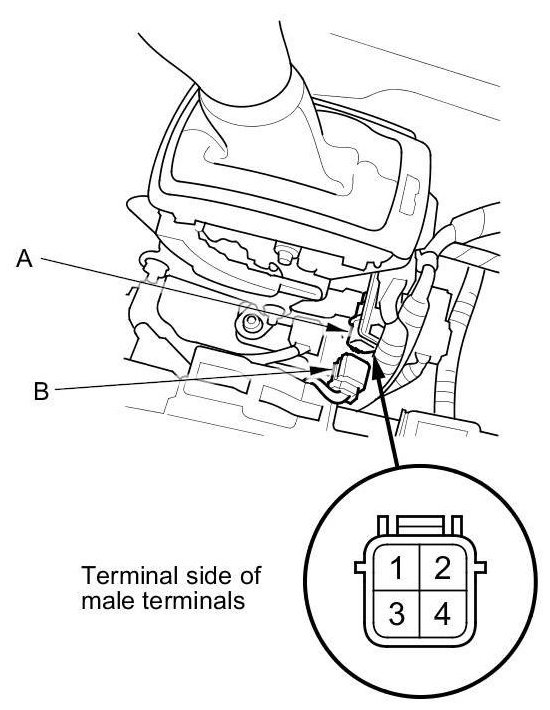 A

B

Terminal side of male terminals

1 2
3 4