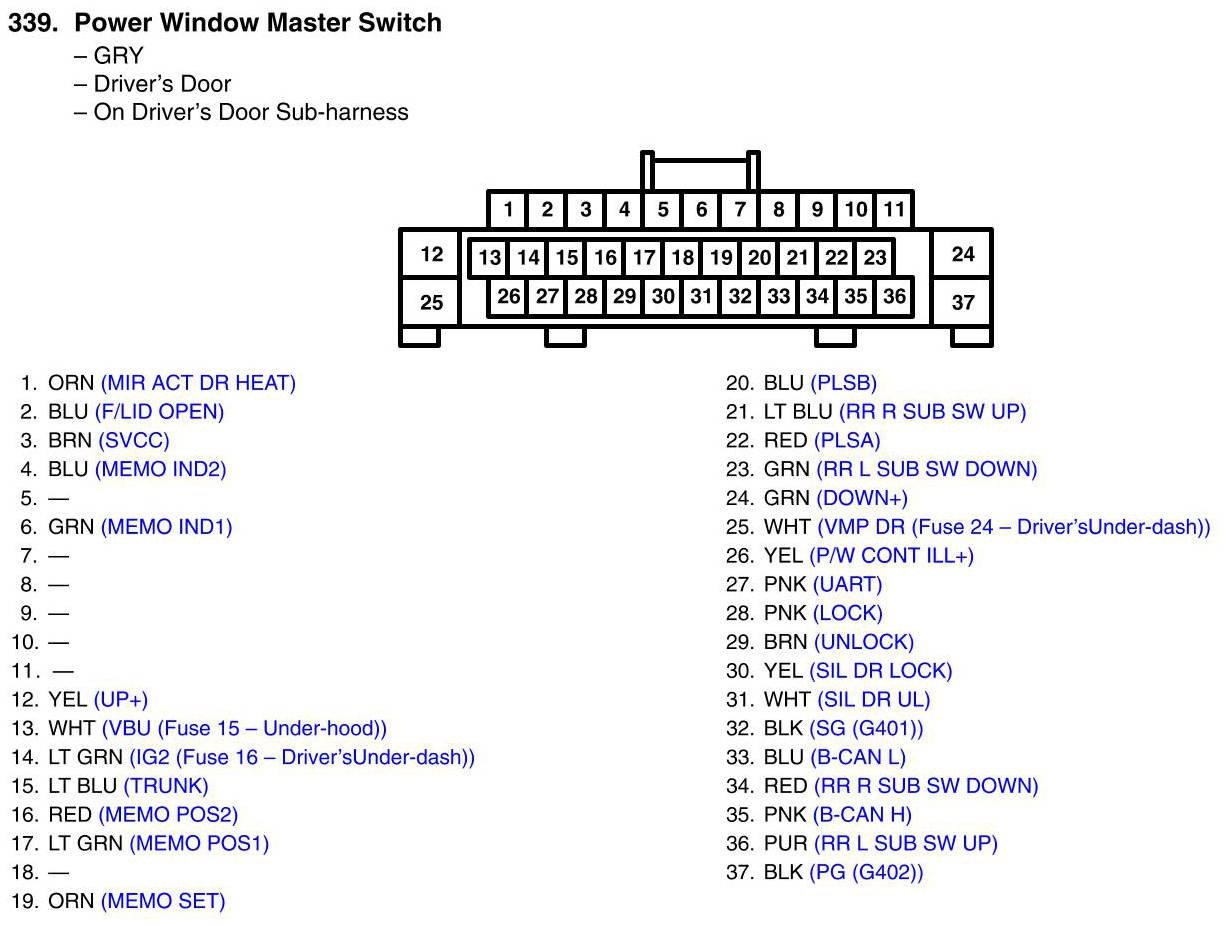 339. Power Window Master Switch

– GRY
– Driver's Door
– On Driver's Door Sub-harness

1 2 3 4 5 6 7 8 9 10 11
12 13 14 15 16 17 18 19 20 21 22 23 24
25 26 27 28 29 30 31 32 33 34 35 36 37

1. ORN (MIR ACT DR HEAT)
2. BLU (F/LID OPEN)
3. BRN (SVCC)
4. BLU (MEMO IND2)
5. —
6. GRN (MEMO IND1)
7. —
8. —
9. —
10. —
11. —
12. YEL (UP+)
13. WHT (VBU (Fuse 15 – Under-hood))
14. LT GRN (IG2 (Fuse 16 – Driver'sUnder-dash))
15. LT BLU (TRUNK)
16. RED (MEMO POS2)
17. LT GRN (MEMO POS1)
18. —
19. ORN (MEMO SET)

20. BLU (PLSB)
21. LT BLU (RR R SUB SW UP)
22. RED (PLSA)
23. GRN (RR L SUB SW DOWN)
24. GRN (DOWN+)
25. WHT (VMP DR (Fuse 24 – Driver'sUnder-dash))
26. YEL (P/W CONT ILL+)
27. PNK (UART)
28. PNK (LOCK)
29. BRN (UNLOCK)
30. YEL (SIL DR LOCK)
31. WHT (SIL DR UL)
32. BLK (SG (G401))
33. BLU (B-CAN L)
34. RED (RR R SUB SW DOWN)
35. PNK (B-CAN H)
36. PUR (RR L SUB SW UP)
37. BLK (PG (G402))