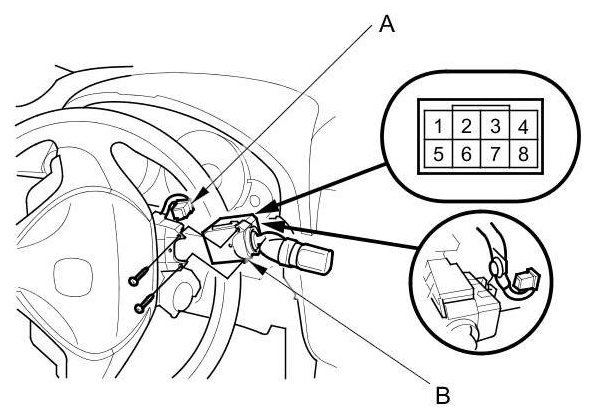 A

| 1 | 2 | 3 | 4 |
|---|---|---|---|
| 5 | 6 | 7 | 8 |

B