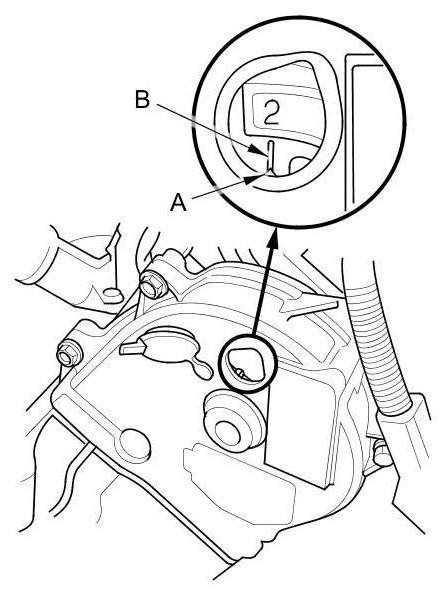 B
2
A