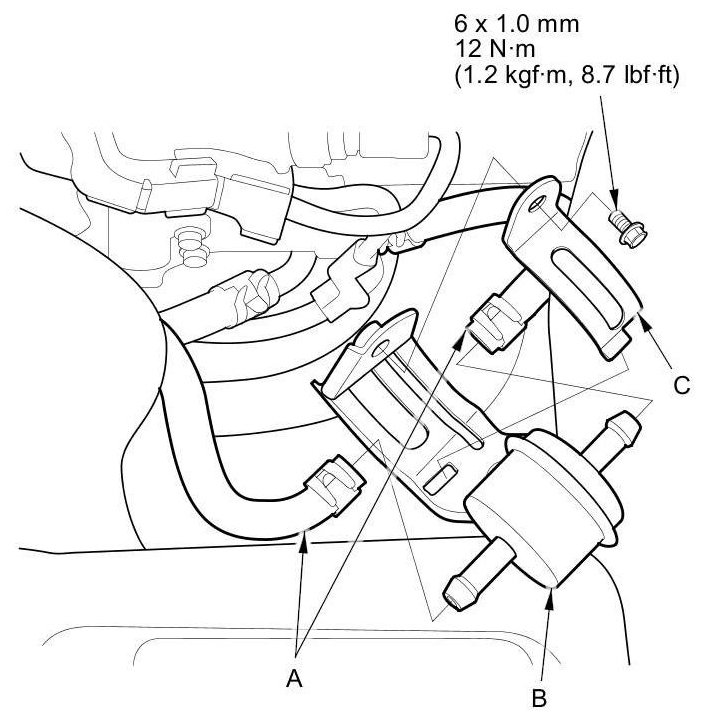 6 x 1.0 mm
12 N·m
(1.2 kgf·m, 8.7 lbf·ft)

C

A

B